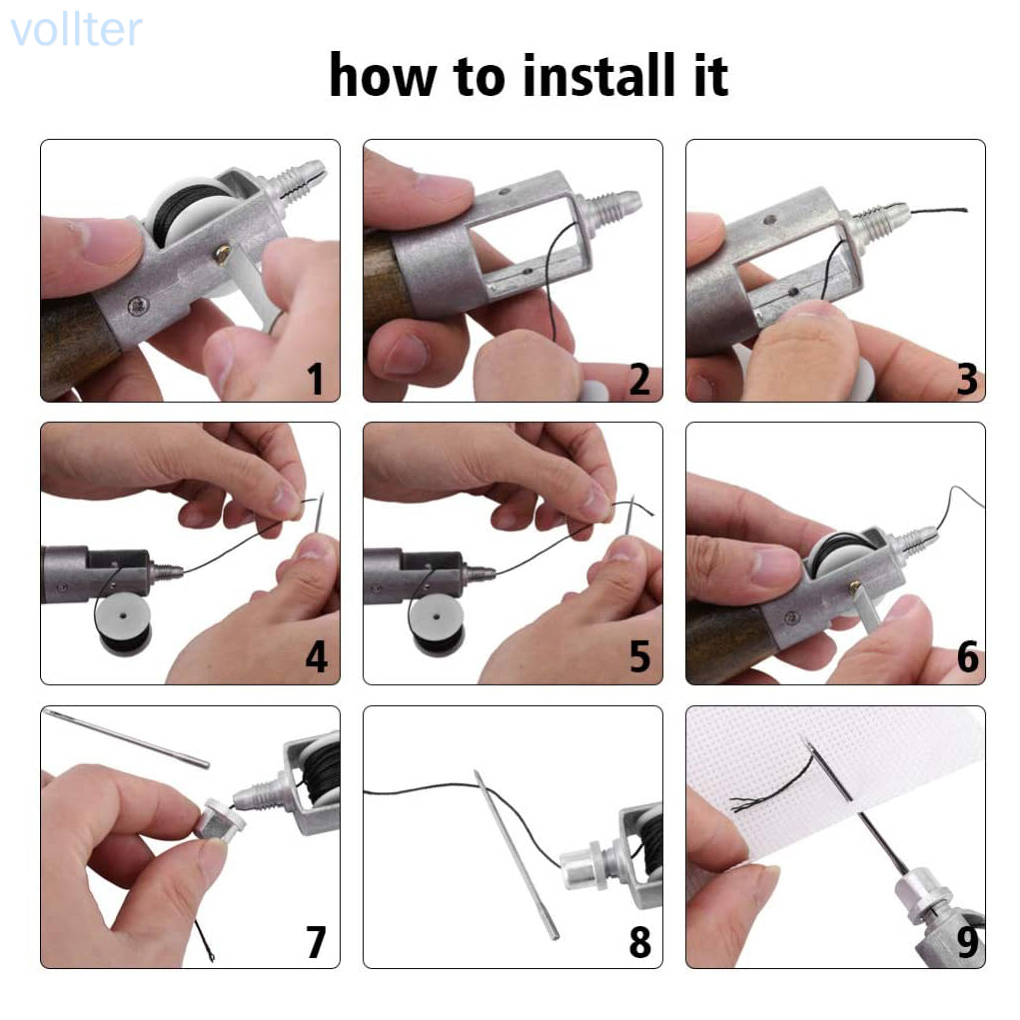 vollter

how to install it

1

2

3

4

5

6

7

8

9