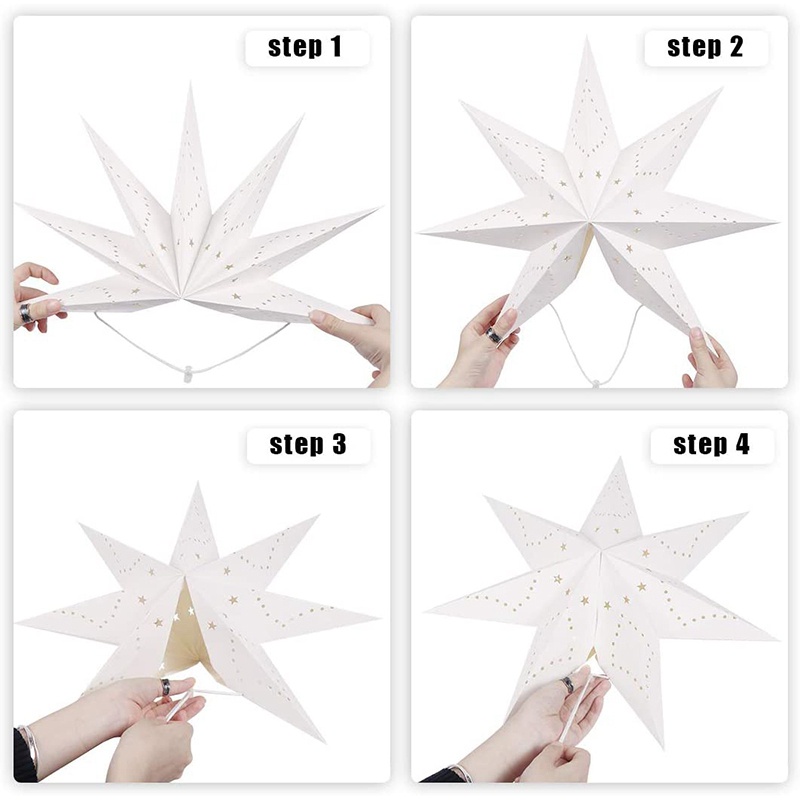 step 1

step 2

step 3

step 4