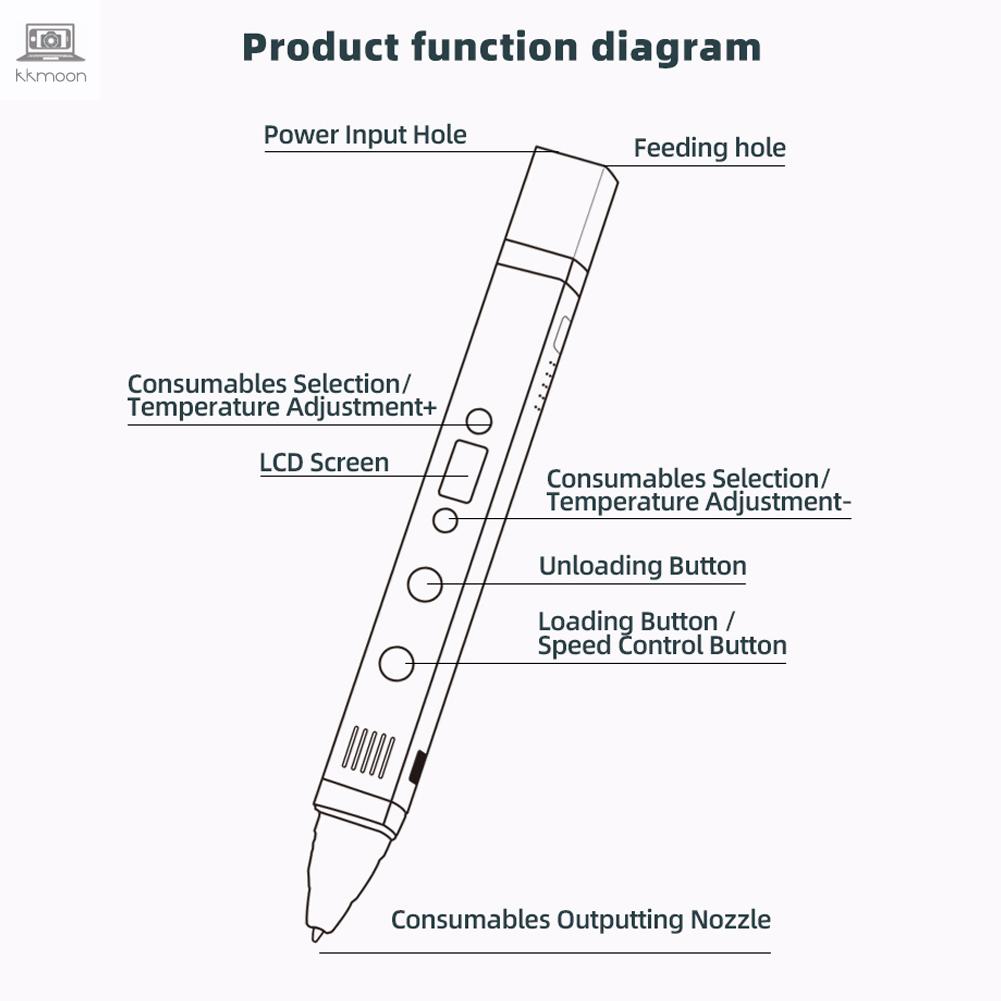 kkmoon

Product function diagram

Power Input Hole

Feeding hole

Consumables Selection/
Temperature Adjustment+

LCD Screen

Consumables Selection/
Temperature Adjustment-

Unloading Button

Loading Button /
Speed Control Button

Consumables Outputting Nozzle