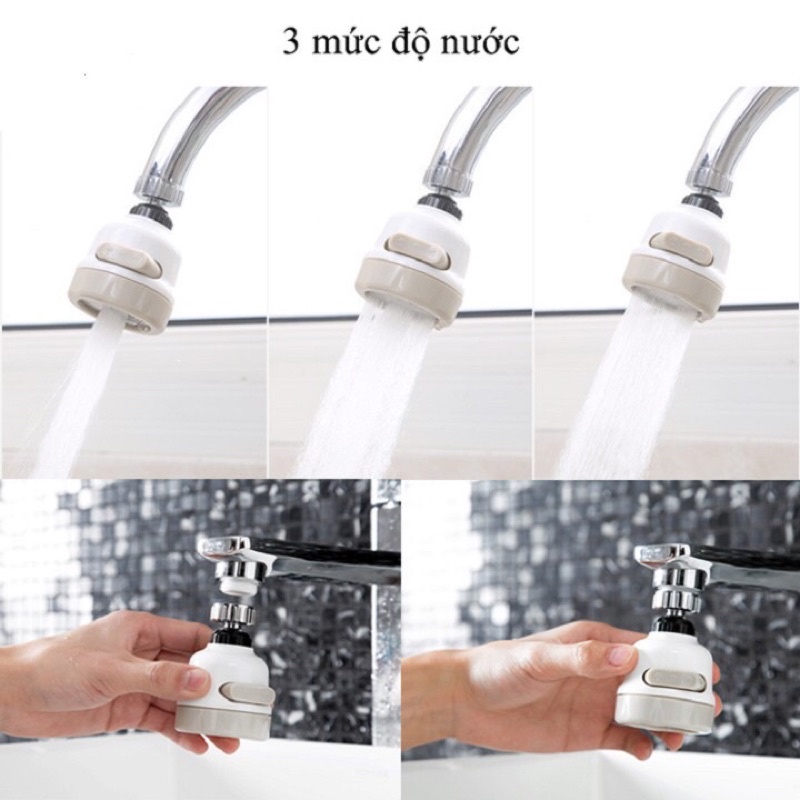 3 mức độ nước