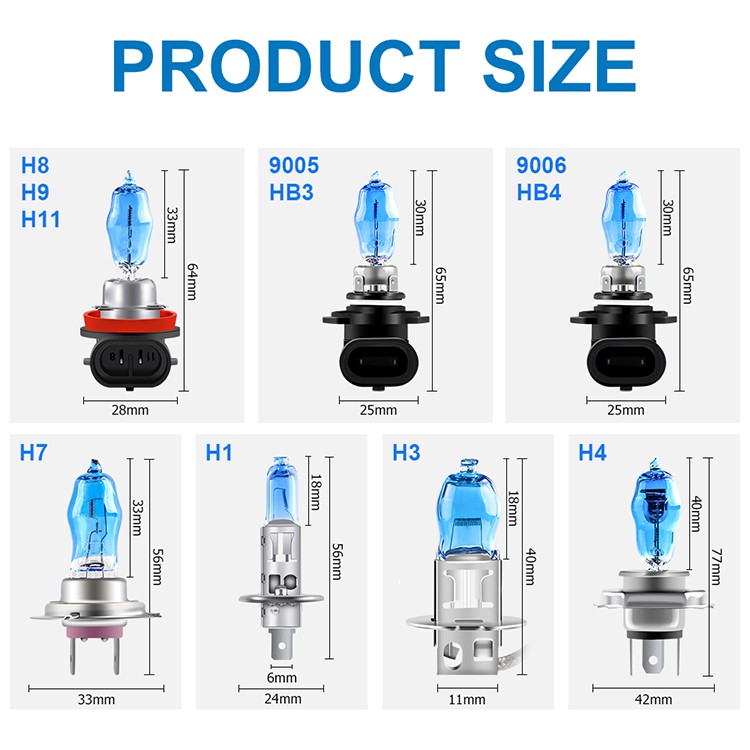 PRODUCT SIZE

H8
H9
H11

33mm
64mm
28mm

9005
HB3

30mm
65mm
25mm

9006
HB4

30mm
65mm
25mm

H7

33mm
56mm
33mm

H1

18mm
56mm
6mm
24mm

H3

18mm
40mm
11mm

H4

40mm
77mm
42mm