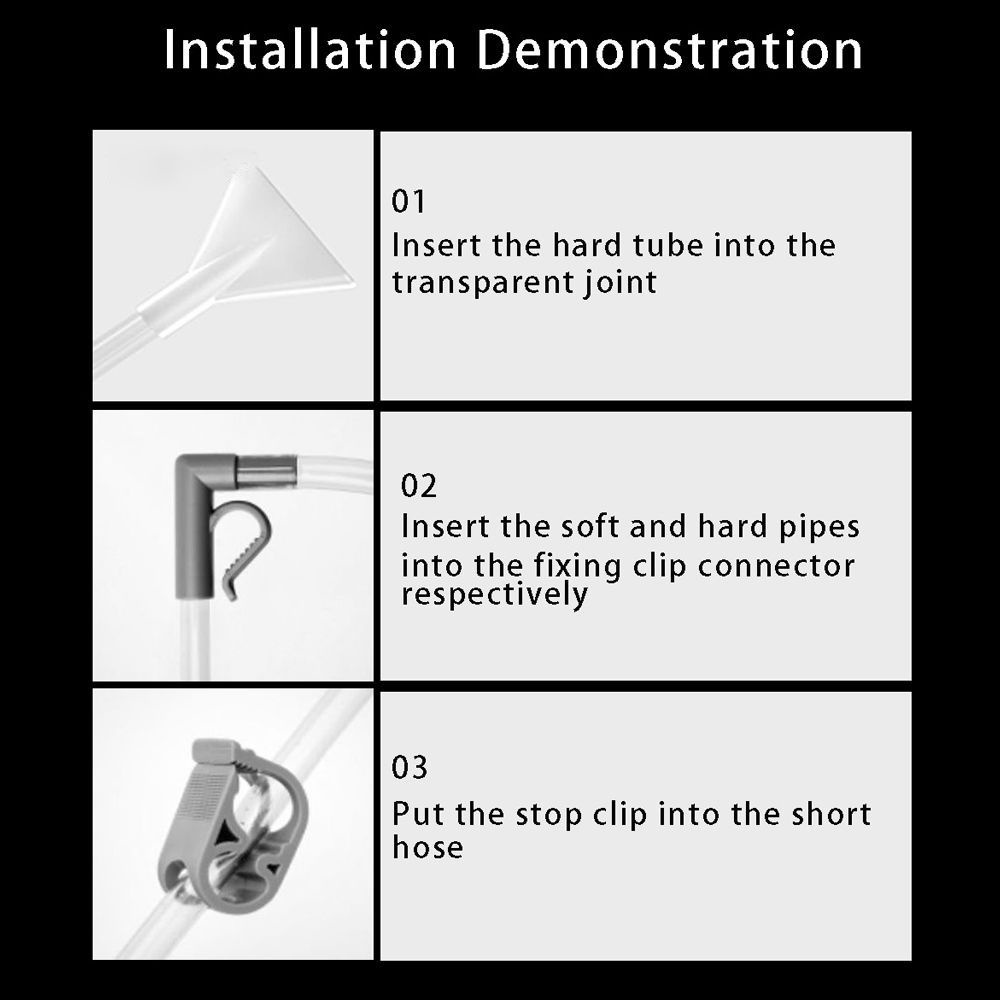 Installation Demonstration

01
Insert the hard tube into the transparent joint

02
Insert the soft and hard pipes into the fixing clip connector respectively

03
Put the stop clip into the short hose