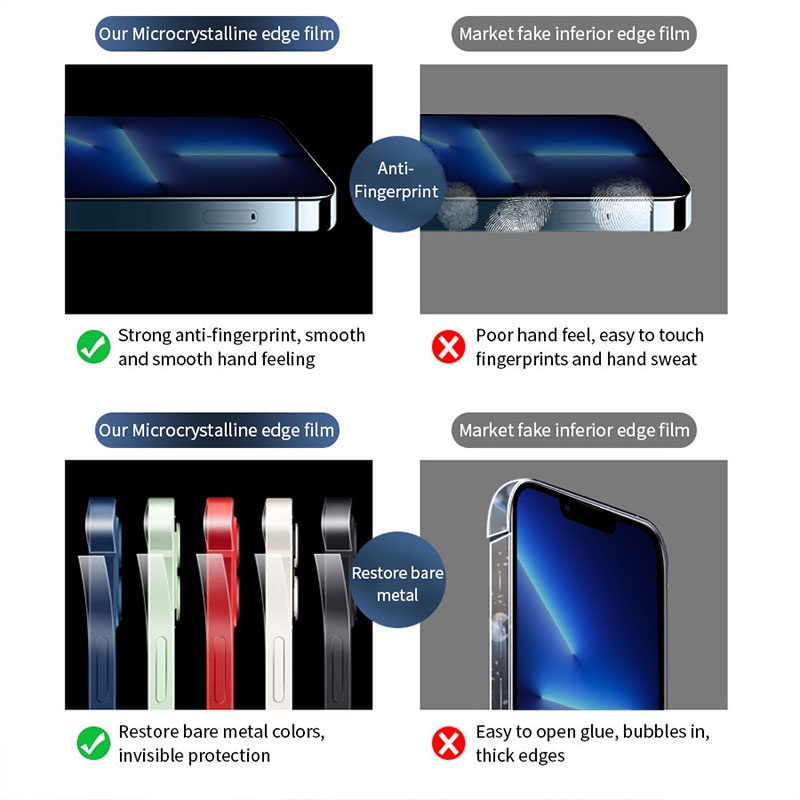 Our Microcrystalline edge film

Market fake inferior edge film

Anti-Fingerprint

Strong anti-fingerprint, smooth and smooth hand feeling

Poor hand feel, easy to touch fingerprints and hand sweat

Our Microcrystalline edge film

Market fake inferior edge film

Restore bare metal

Restore bare metal colors, invisible protection

Easy to open glue, bubbles in, thick edges