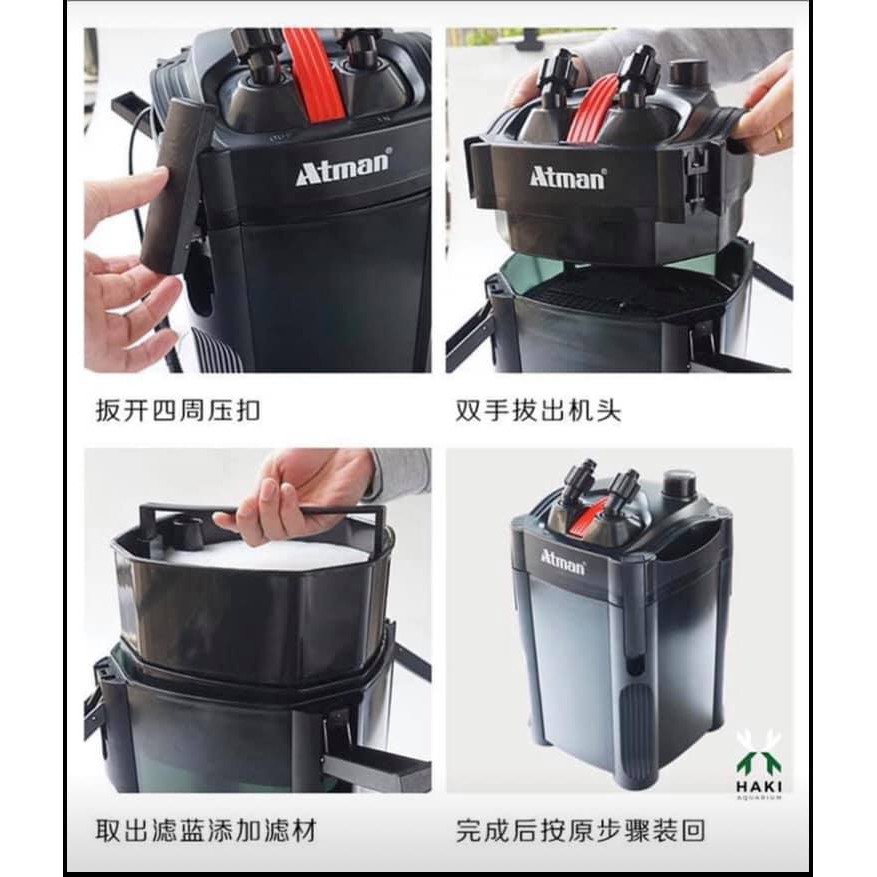 Atman

扳开四周压扣

Atman

双手拔出机头

取出滤蓝添加滤材

Atman

HAKI
AQUARIUM

完成后按原步骤装回