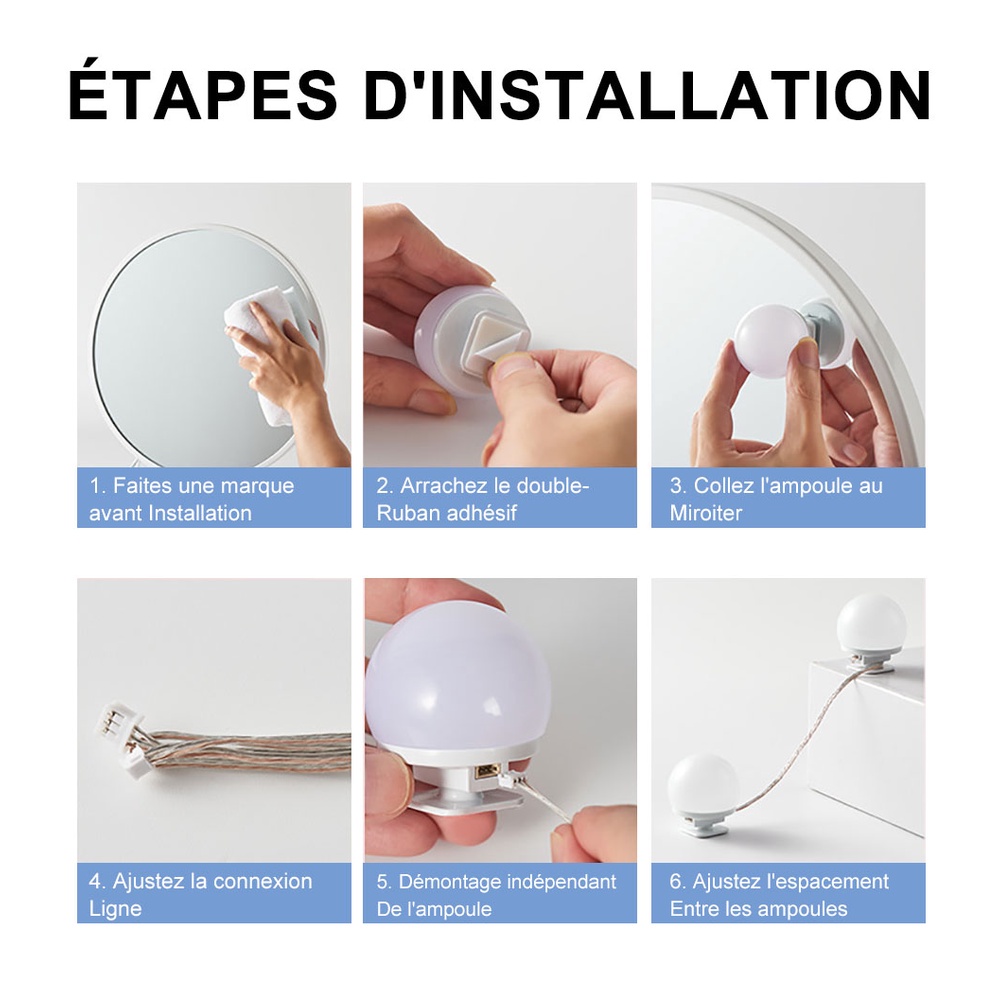 ÉTAPES D'INSTALLATION

1. Faites une marque avant Installation

2. Arrachez le double-Ruban adhésif

3. Collez l'ampoule au Miroiter

4. Ajustez la connexion Ligne

5. Démontage indépendant De l'ampoule

6. Ajustez l'espacement Entre les ampoules