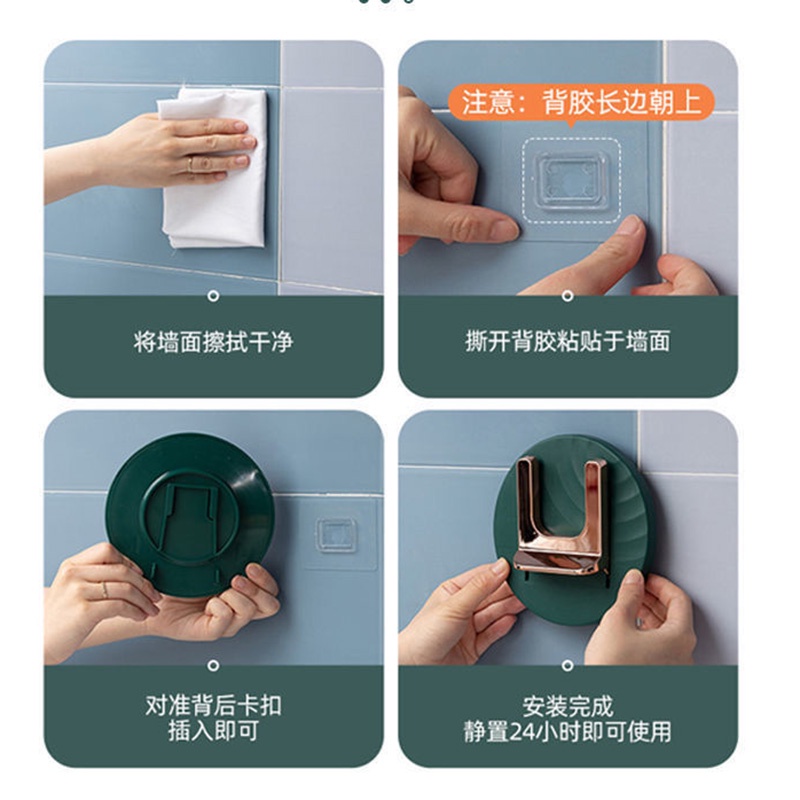 将墙面擦拭干净

注意：背胶长边朝上

撕开背胶粘贴于墙面

对准背后卡扣
插入即可

安装完成
静置24小时即可使用