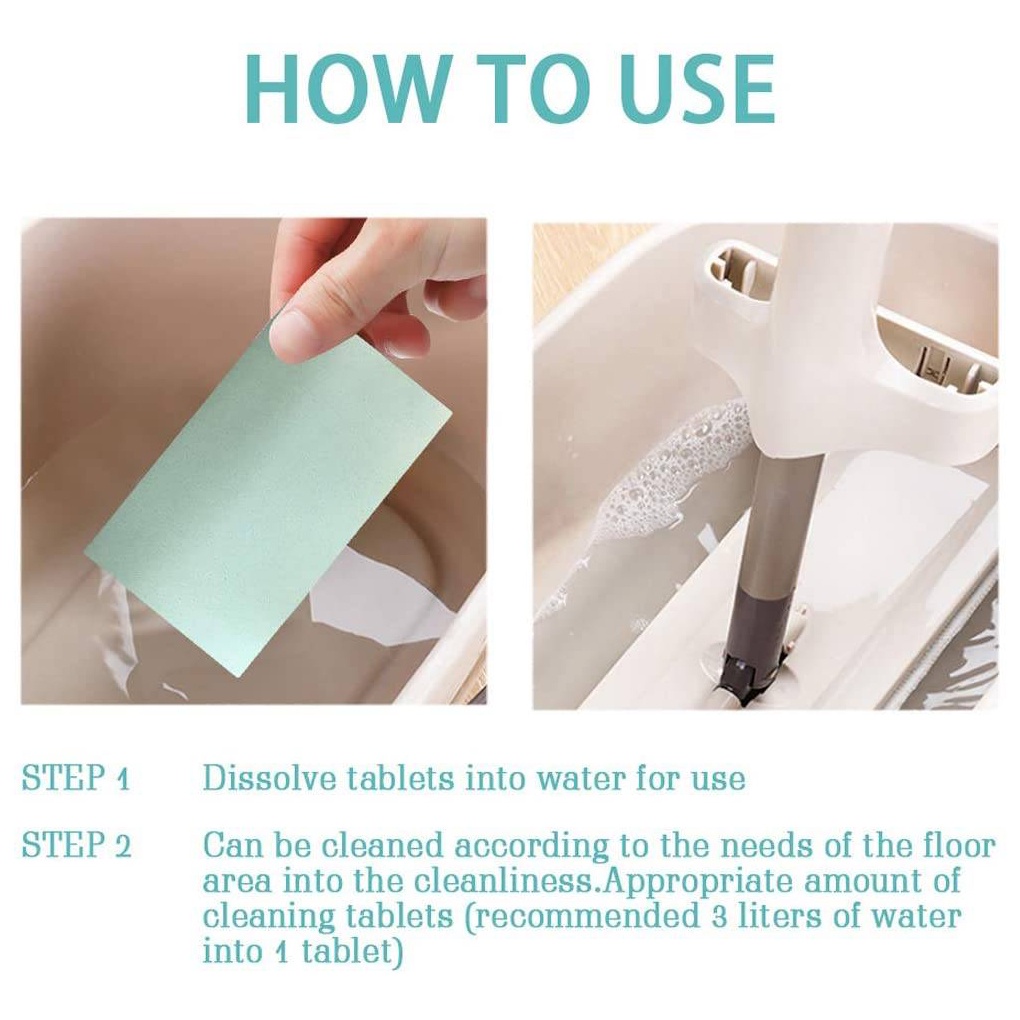 HOW TO USE

STEP 1 Dissolve tablets into water for use

STEP 2 Can be cleaned according to the needs of the floor area into the cleanliness.Appropriate amount of cleaning tablets (recommended 3 liters of water into 1 tablet)