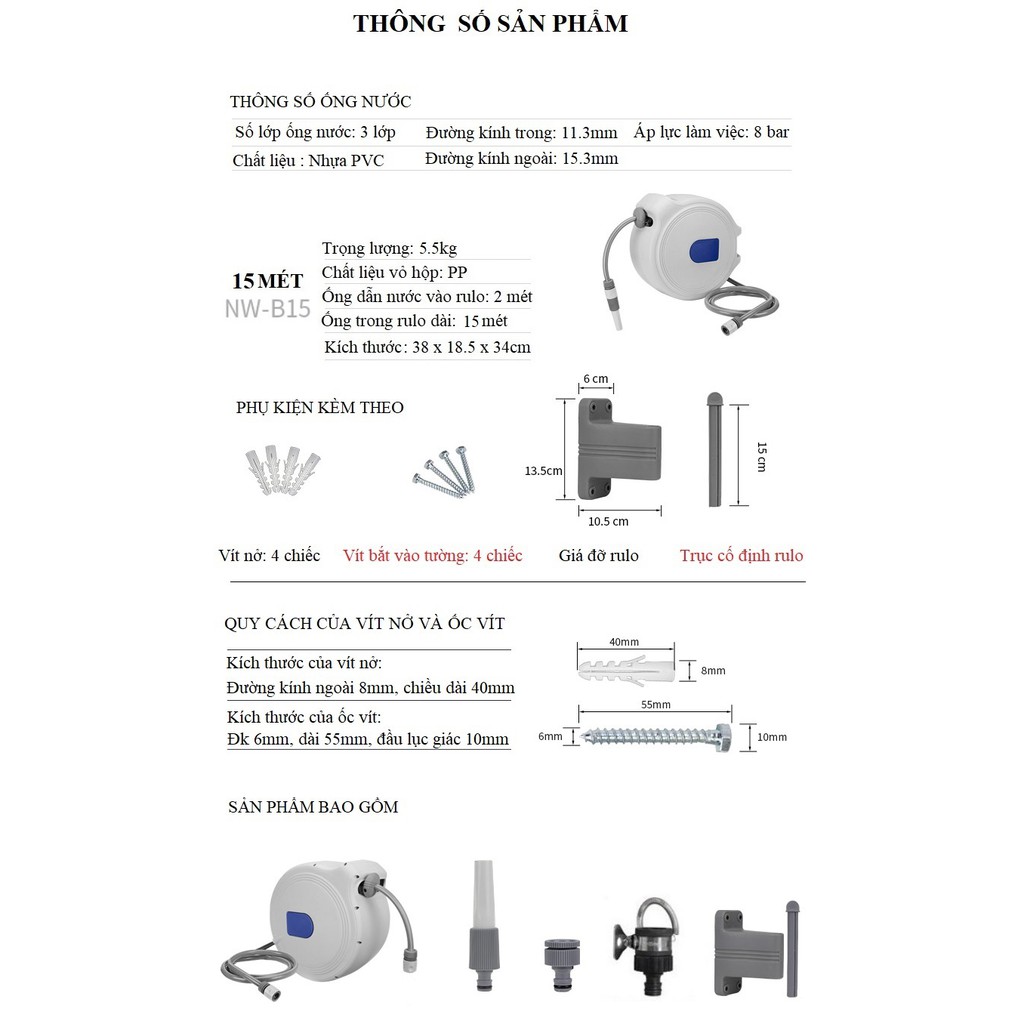 THÔNG SỐ SẢN PHẨM

THÔNG SỐ ỐNG NƯỚC

Số lớp ống nước: 3 lớp
Đường kính trong: 11.3mm
Áp lực làm việc: 8 bar
Chất liệu : Nhựa PVC
Đường kính ngoài: 15.3mm

15 MÉT
NW-B15

Trọng lượng: 5.5kg
Chất liệu vỏ hộp: PP
Ống dẫn nước vào rulo: 2 mét
Ống trong rulo dài: 15 mét
Kích thước: 38 x 18.5 x 34cm

PHỤ KIỆN KÈM THEO

6 cm
13.5cm
10.5 cm
15 cm

Vít nở: 4 chiếc
Vít bắt vào tường: 4 chiếc
Giá đỡ rulo
Trục cố định rulo

QUY CÁCH CỦA VÍT NỞ VÀ ỐC VÍT

Kích thước của vít nở:
Đường kính ngoài 8mm, chiều dài 40mm
Kích thước của ốc vít:
Đk 6mm, dài 55mm, đầu lục giác 10mm

40mm
8mm
55mm
6mm
10mm

SẢN PHẨM BAO GỒM