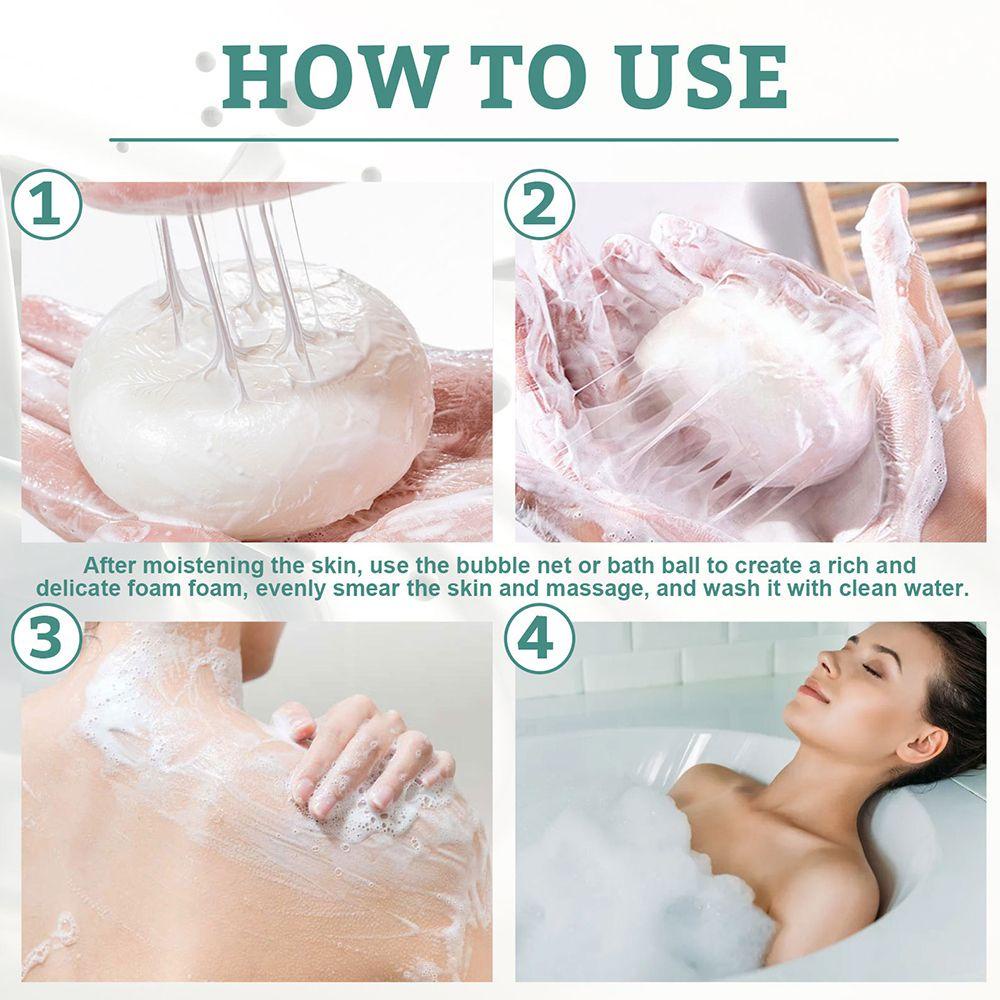 HOW TO USE

1

2

After moistening the skin, use the bubble net or bath ball to create a rich and delicate foam foam, evenly smear the skin and massage, and wash it with clean water.

3

4