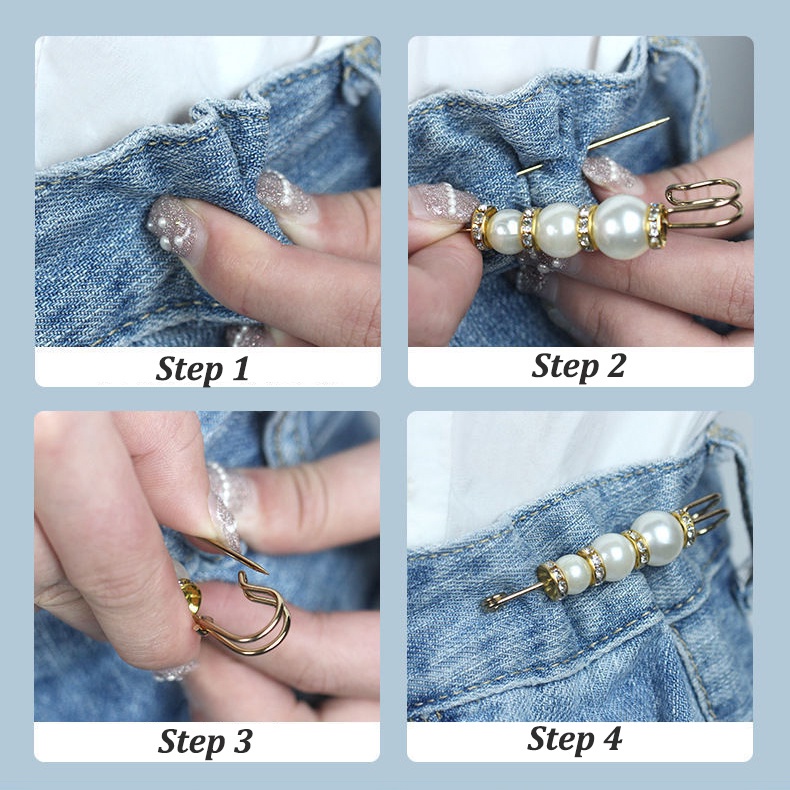 Step 1

Step 2

Step 3

Step 4