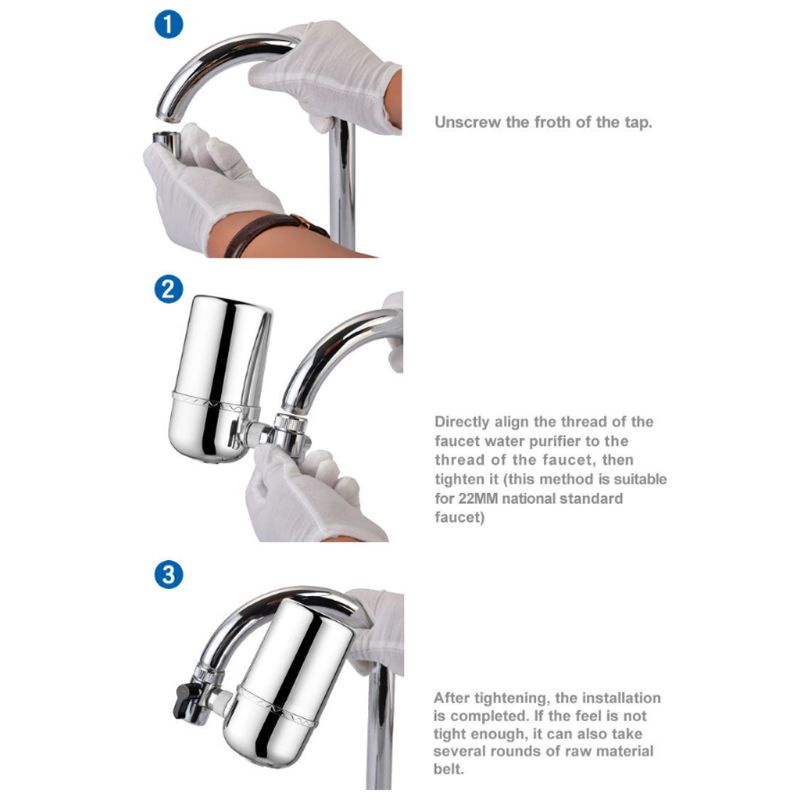 1

Unscrew the froth of the tap.

2

Directly align the thread of the faucet water purifier to the thread of the faucet, then tighten it (this method is suitable for 22MM national standard faucet)

3

After tightening, the installation is completed. If the feel is not tight enough, it can also take several rounds of raw material belt.