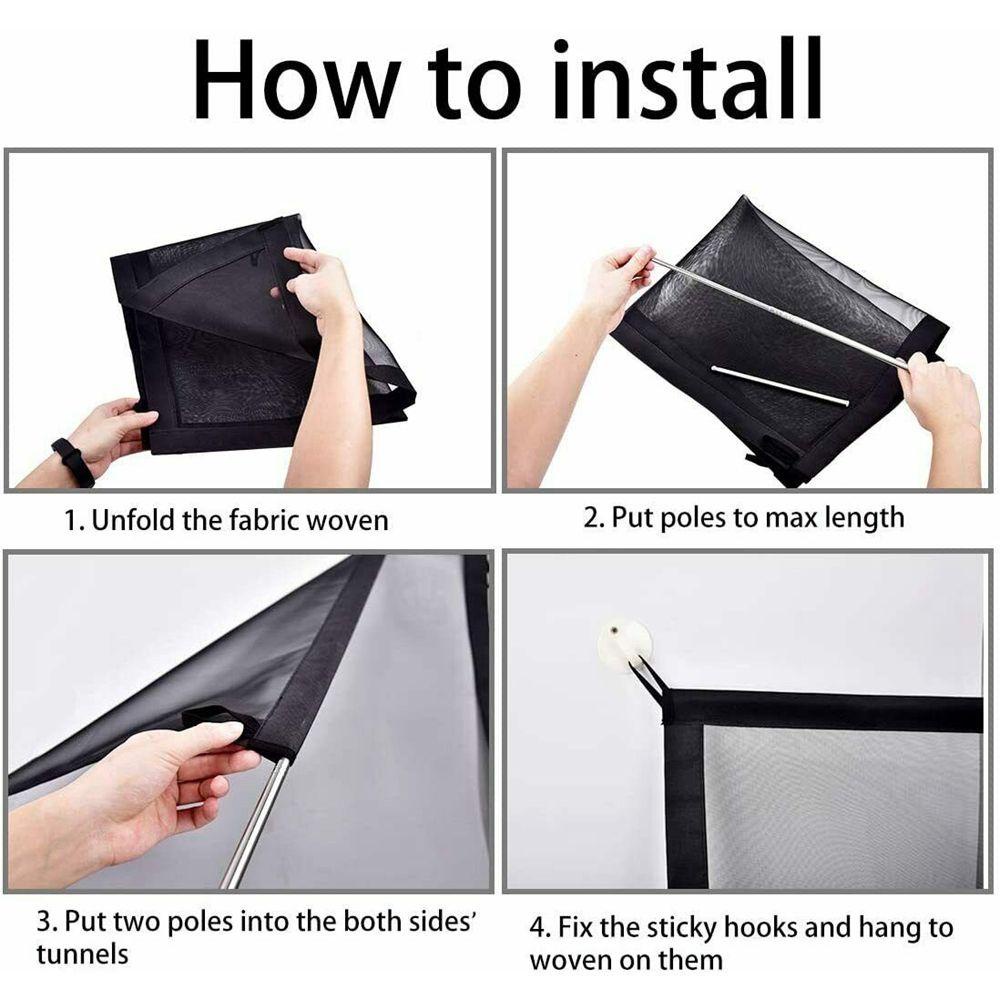 How to install

1. Unfold the fabric woven

2. Put poles to max length

3. Put two poles into the both sides' tunnels

4. Fix the sticky hooks and hang to woven on them