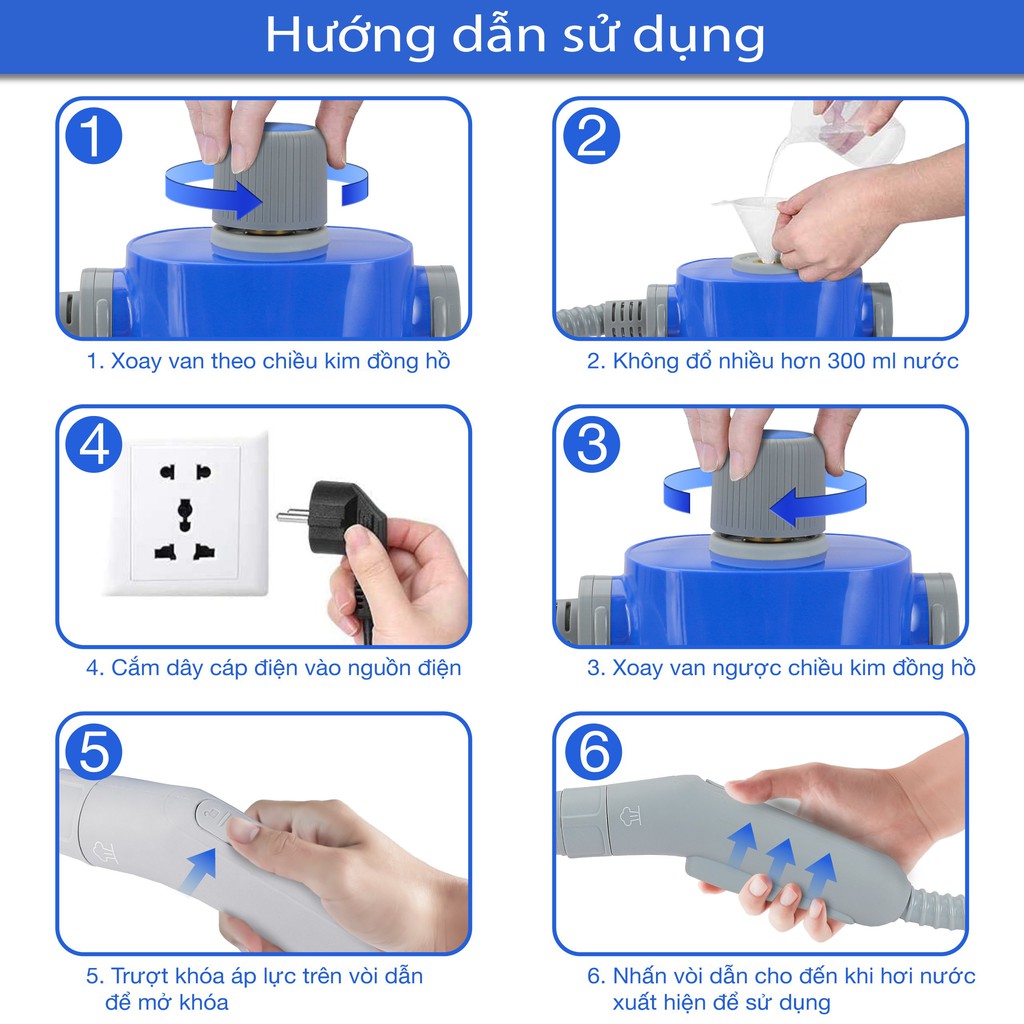 Hướng dẫn sử dụng

1

1. Xoay van theo chiều kim đồng hồ

2

2. Không đổ nhiều hơn 300 ml nước

4

4. Cắm dây cáp điện vào nguồn điện

3

3. Xoay van ngược chiều kim đồng hồ

5

5. Trượt khóa áp lực trên vòi dẫn để mở khóa

6

6. Nhấn vòi dẫn cho đến khi hơi nước xuất hiện để sử dụng