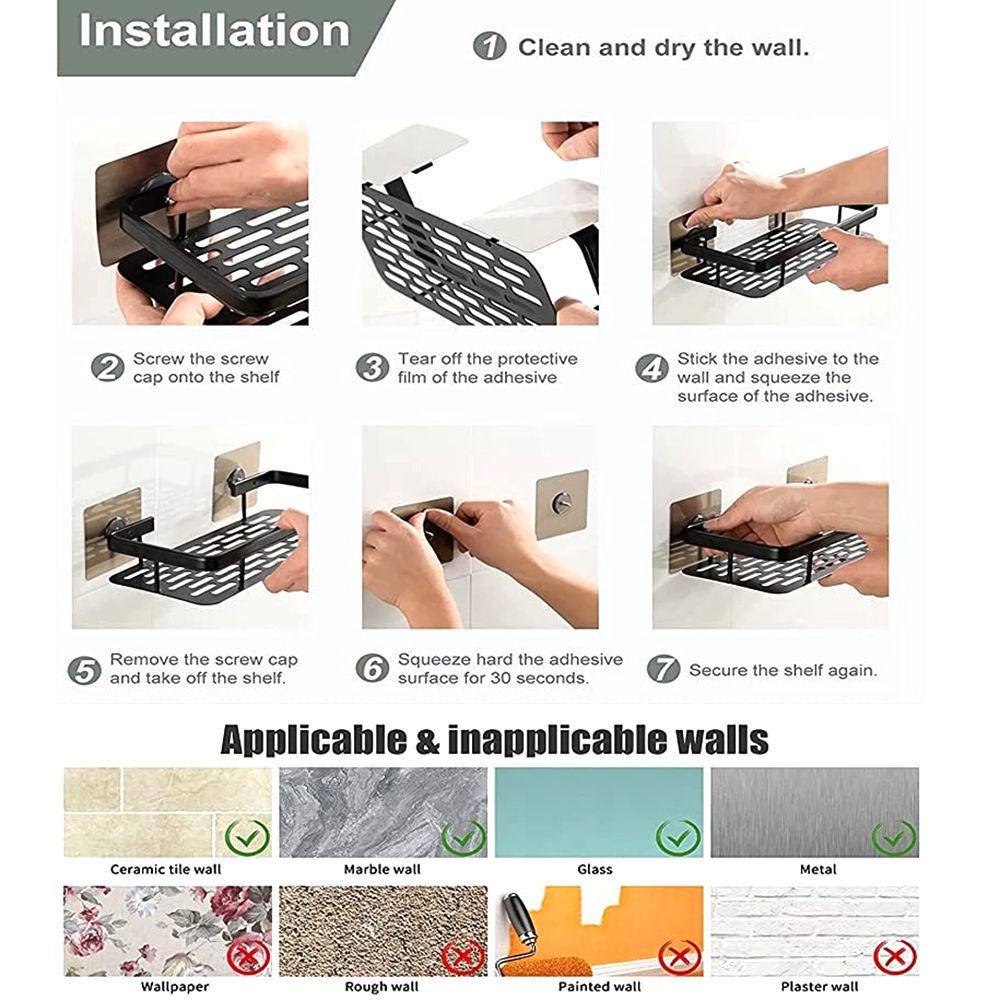 Installation

1 Clean and dry the wall.

2 Screw the screw cap onto the shelf

3 Tear off the protective film of the adhesive

4 Stick the adhesive to the wall and squeeze the surface of the adhesive.

5 Remove the screw cap and take off the shelf.

6 Squeeze hard the adhesive surface for 30 seconds.

7 Secure the shelf again.

Applicable & inapplicable walls

Ceramic tile wall

Marble wall

Glass

Metal

Wallpaper

Rough wall

Painted wall

Plaster wall