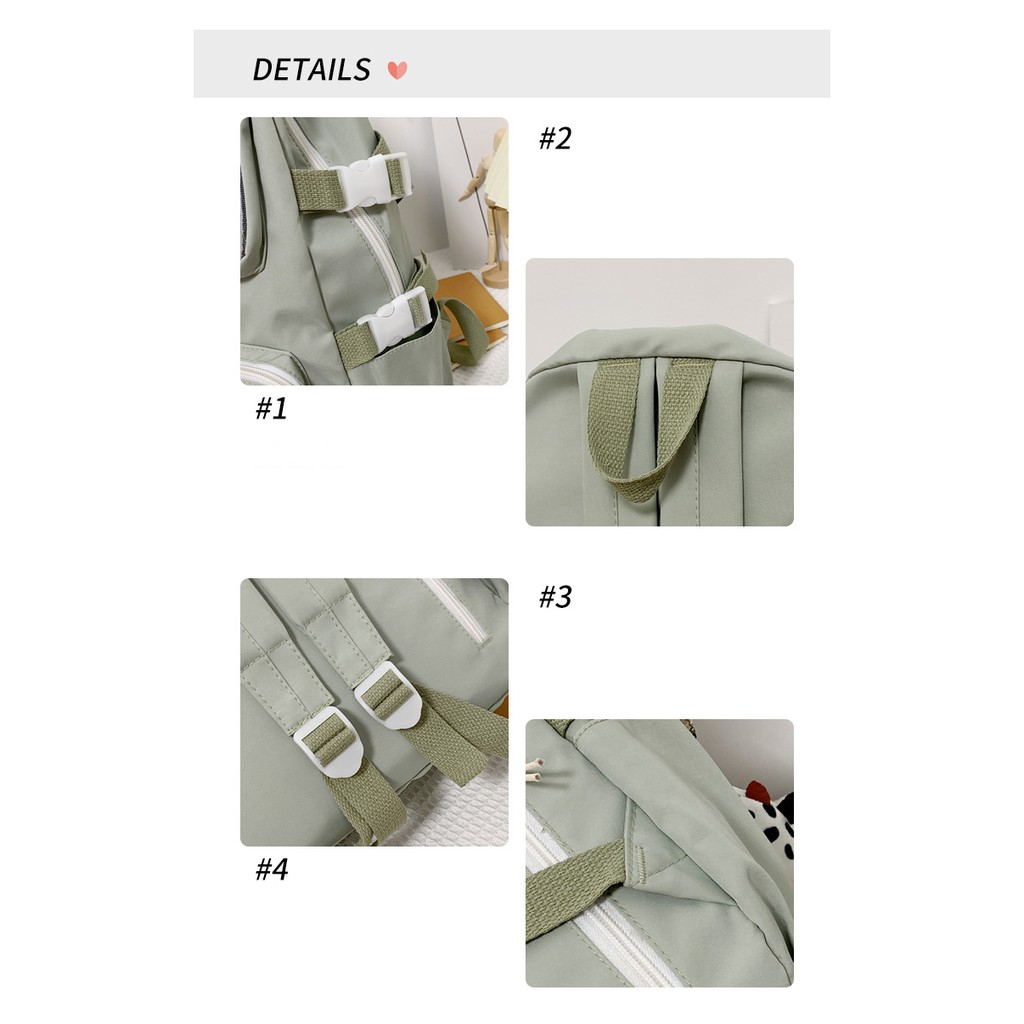 DETAILS

#2

#1

#3

#4