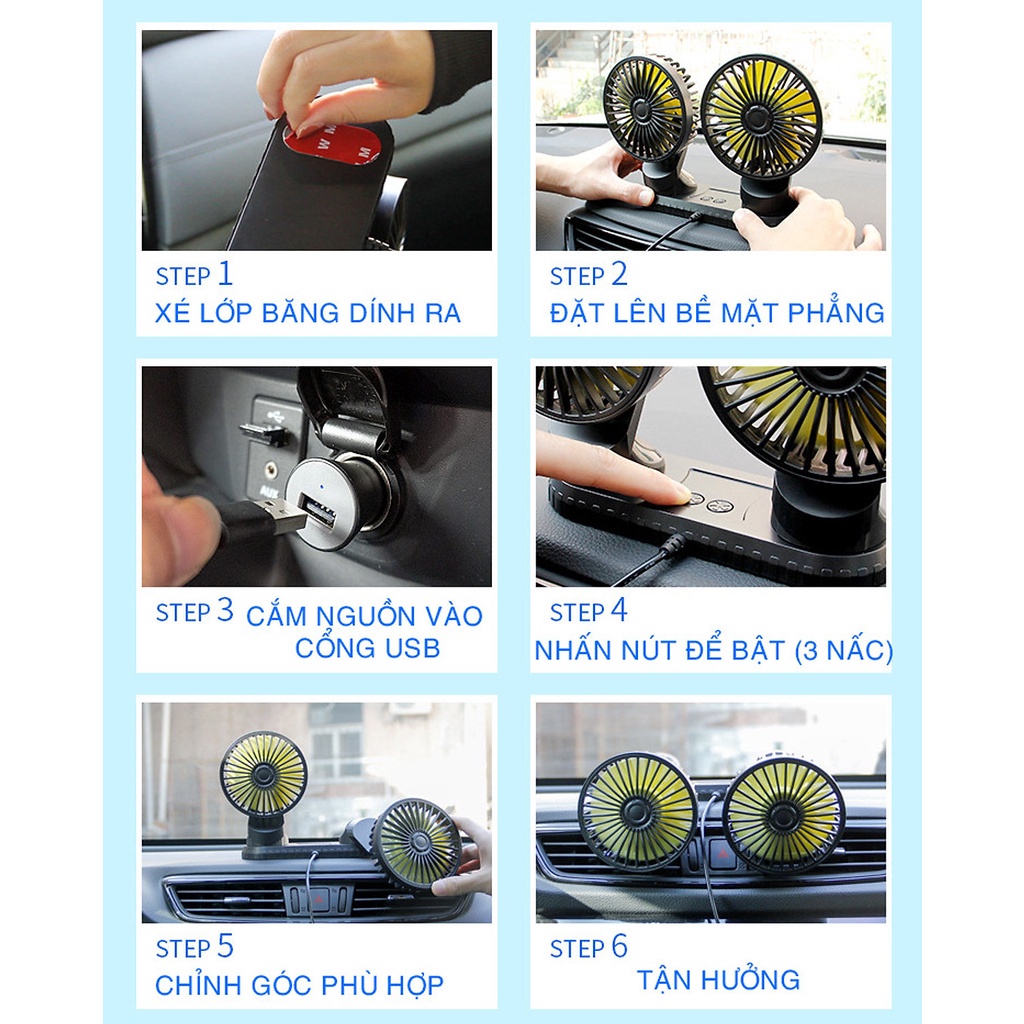 STEP 1
XÉ LỚP BĂNG DÍNH RA

STEP 2
ĐẶT LÊN BỀ MẶT PHẲNG

STEP 3 CẮM NGUỒN VÀO CỔNG USB

STEP 4
NHẤN NÚT ĐỂ BẬT (3 NẤC)

STEP 5
CHỈNH GÓC PHÙ HỢP

STEP 6
TẬN HƯỞNG