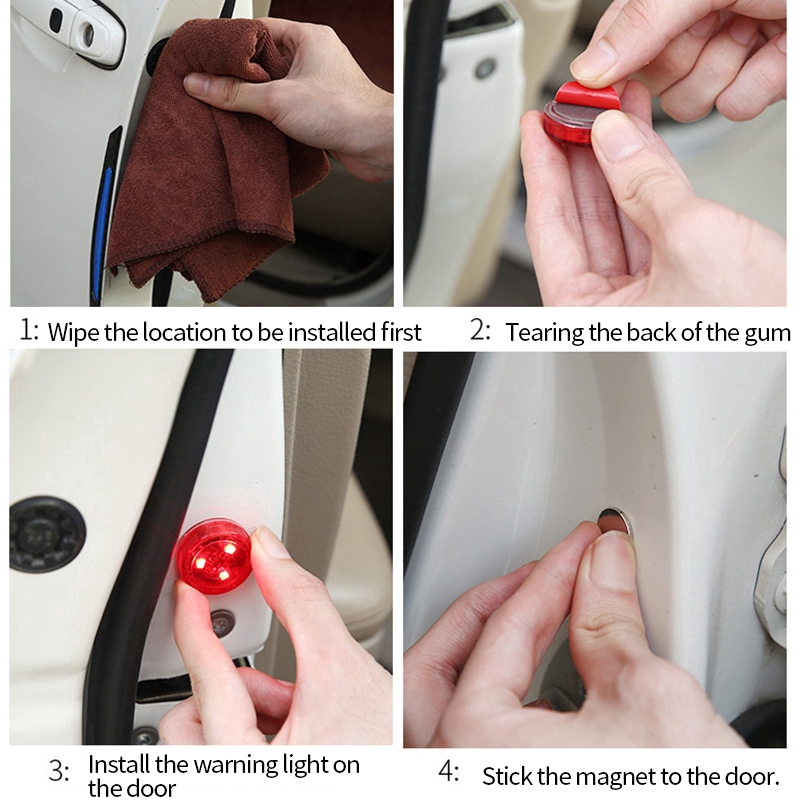 1: Wipe the location to be installed first

2: Tearing the back of the gum

3: Install the warning light on the door

4: Stick the magnet to the door.