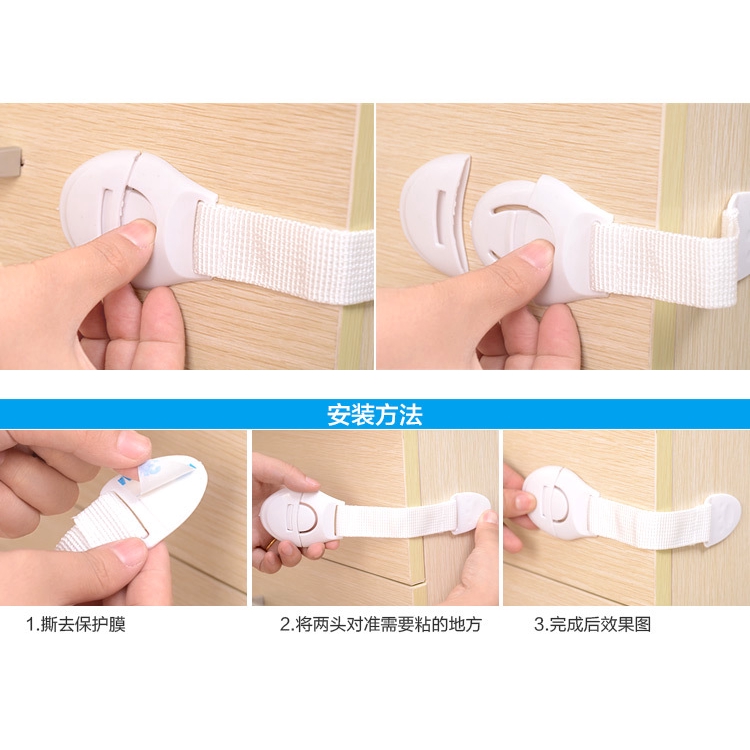 安装方法

1.撕去保护膜

2.将两头对准需要粘的地方

3.完成后效果图