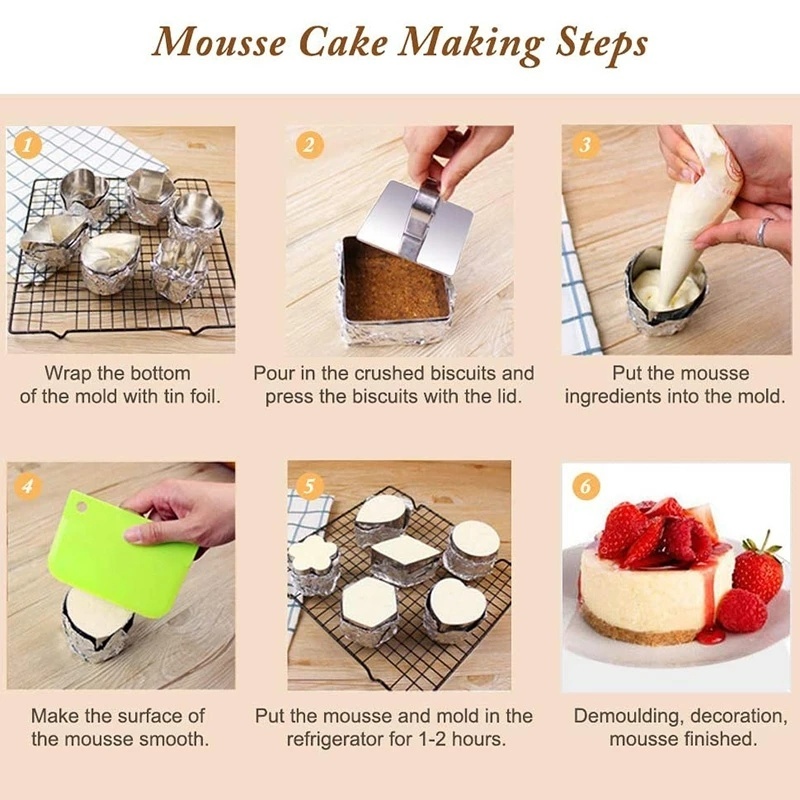 Mousse Cake Making Steps

1

Wrap the bottom of the mold with tin foil.

2

Pour in the crushed biscuits and press the biscuits with the lid.

3

Put the mousse ingredients into the mold.

4

Make the surface of the mousse smooth.

5

Put the mousse and mold in the refrigerator for 1-2 hours.

6

Demoulding, decoration, mousse finished.