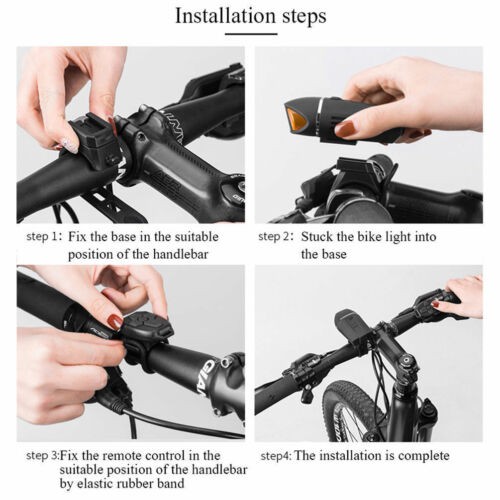 Installation steps

step 1: Fix the base in the suitable position of the handlebar

step 2: Stuck the bike light into the base

step 3:Fix the remote control in the suitable position of the handlebar by elastic rubber band

step4: The installation is complete