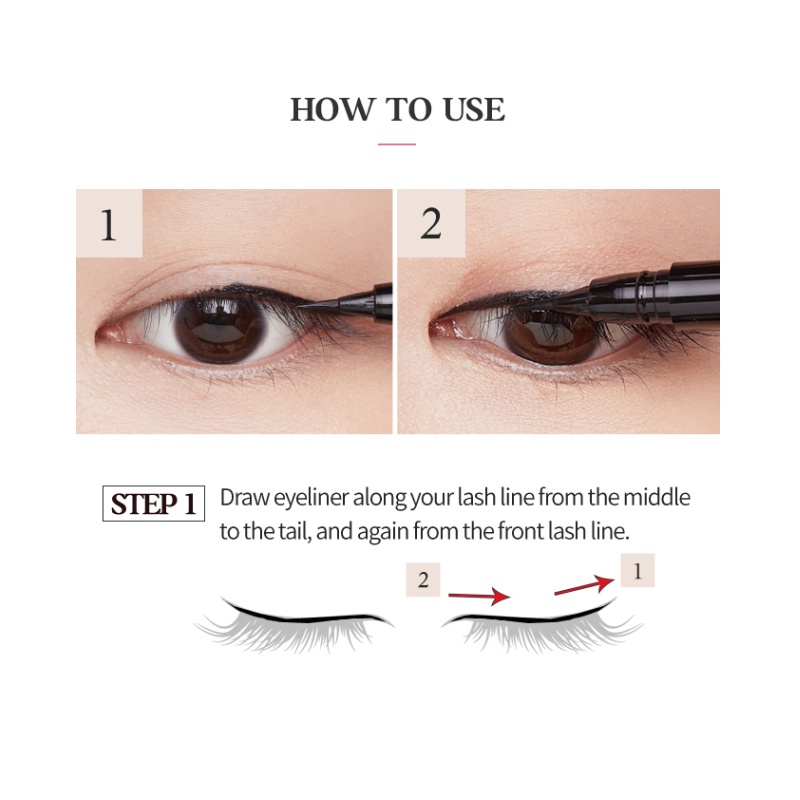 HOW TO USE

1

2

STEP 1 Draw eyeliner along your lash line from the middle to the tail, and again from the front lash line.

2

1