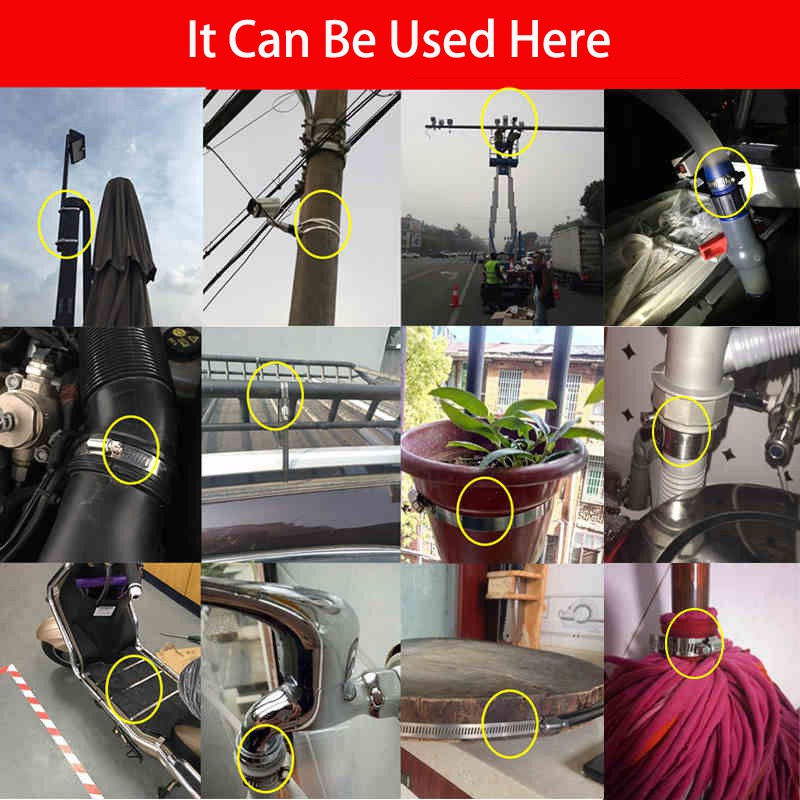 It Can Be Used Here