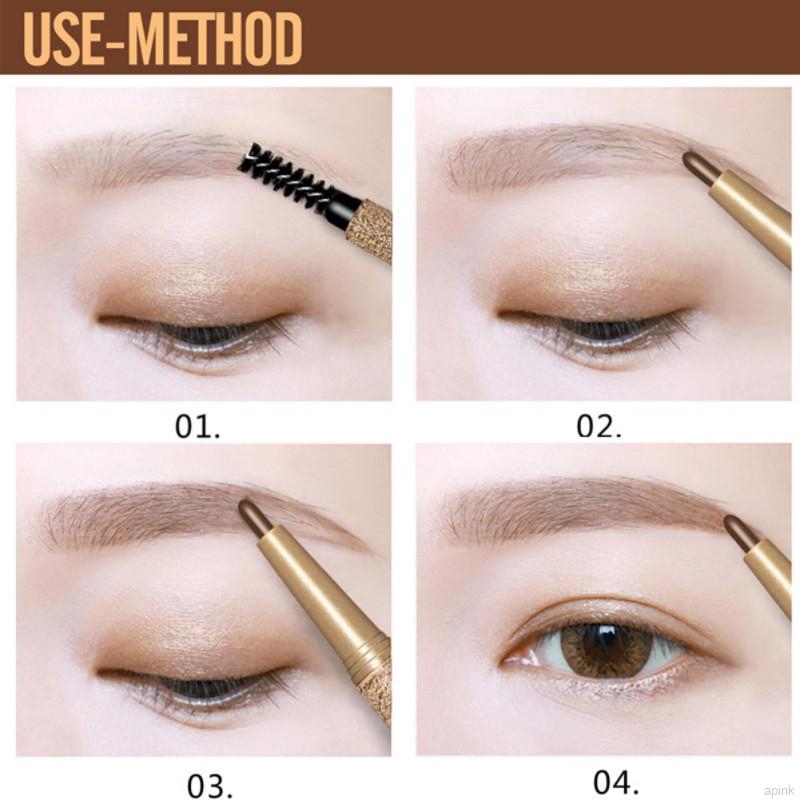 USE-METHOD

01.

02.

03.

04.

apink