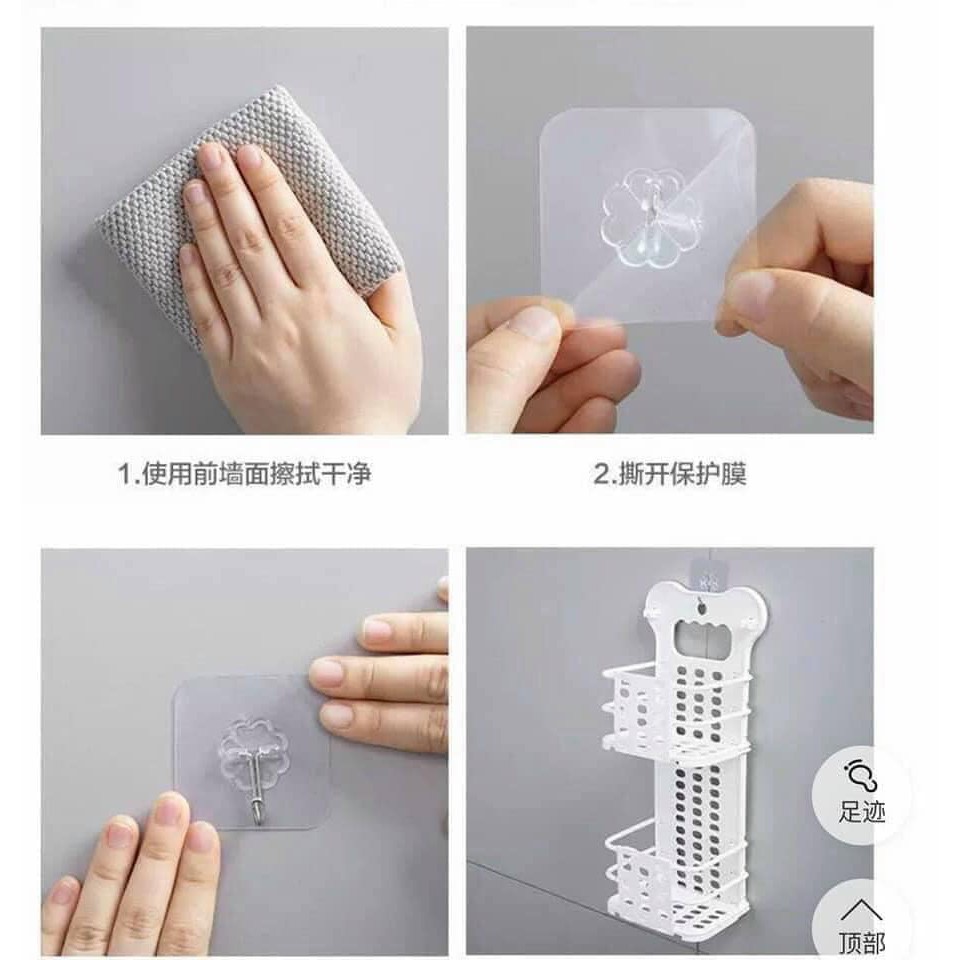 1.使用前墙面擦拭干净

2.撕开保护膜

足迹

顶部