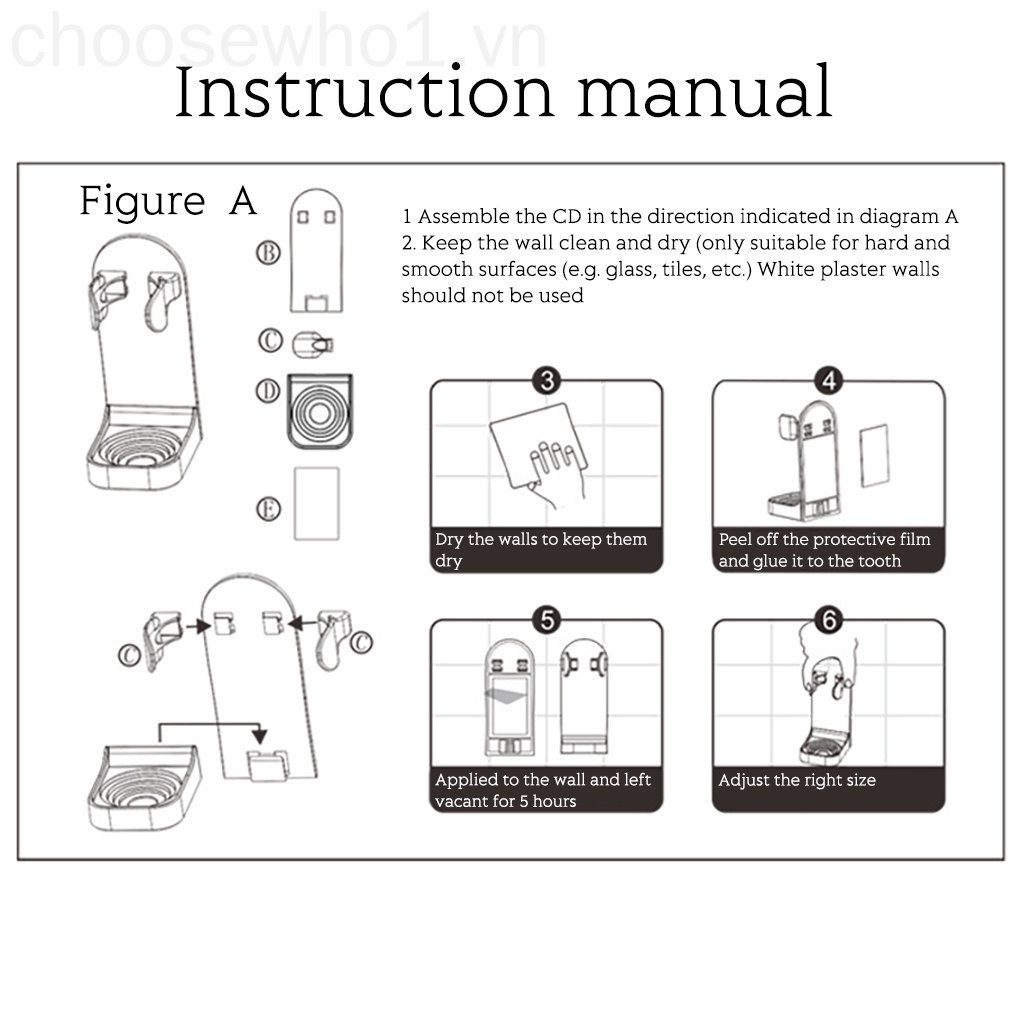 choosewho1.vn

Instruction manual

Figure A

B

C

D

E

C

C

1 Assemble the CD in the direction indicated in diagram A
2. Keep the wall clean and dry (only suitable for hard and smooth surfaces (e.g. glass, tiles, etc.) White plaster walls should not be used

3
Dry the walls to keep them dry

4
Peel off the protective film and glue it to the tooth

5
Applied to the wall and left vacant for 5 hours

6
Adjust the right size