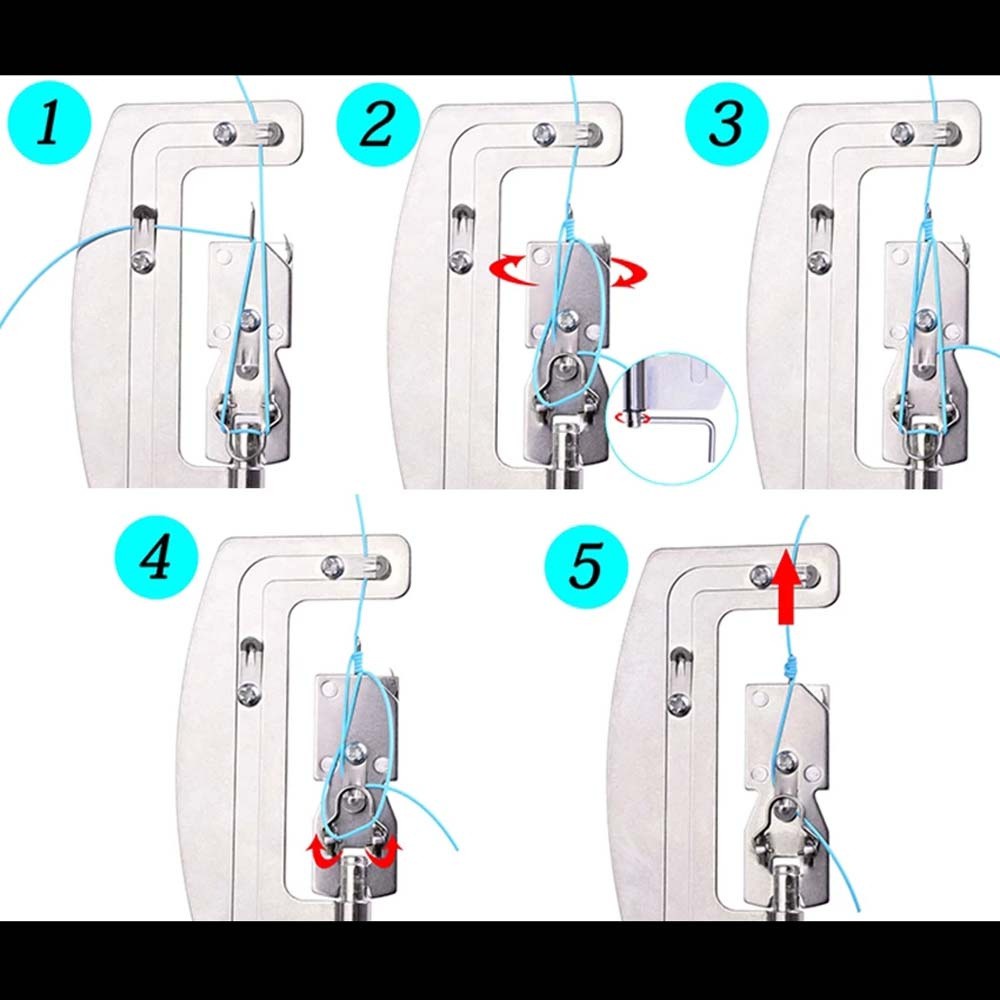 1

2

3

4

5