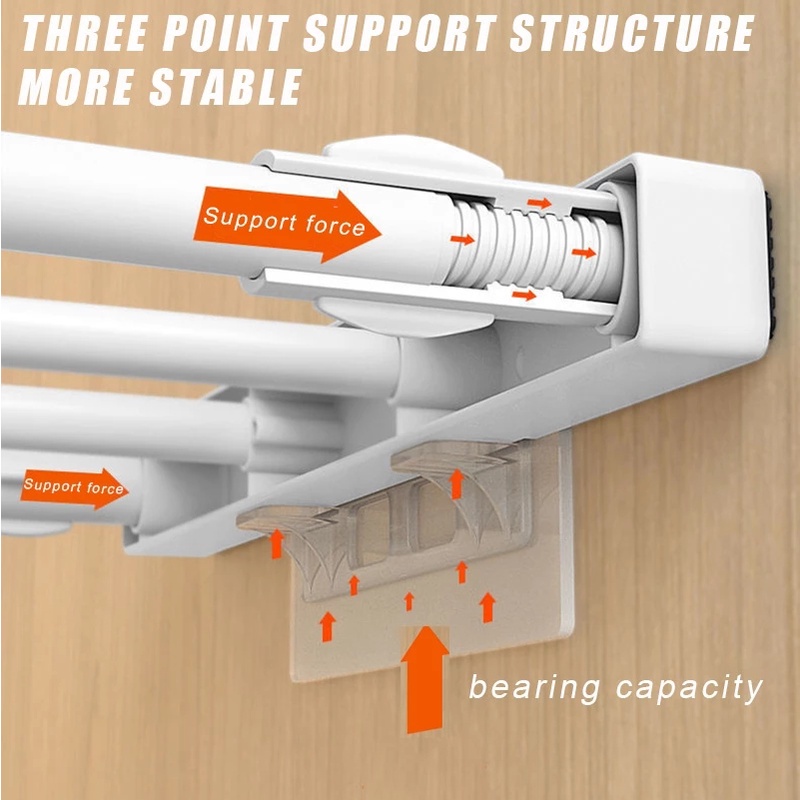 THREE POINT SUPPORT STRUCTURE MORE STABLE

Support force

Support force

bearing capacity