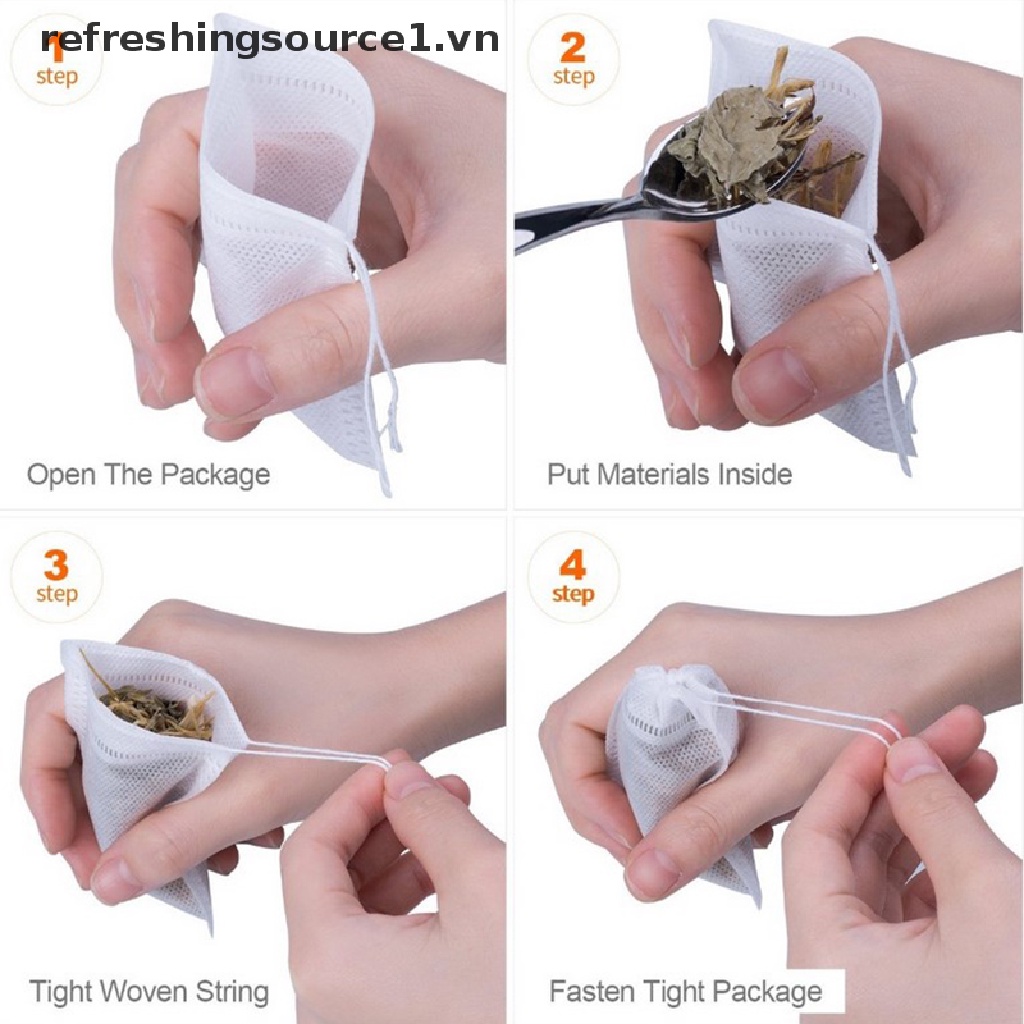 refreshingsource1.vn

1
step

Open The Package

2
step

Put Materials Inside

3
step

Tight Woven String

4
step

Fasten Tight Package