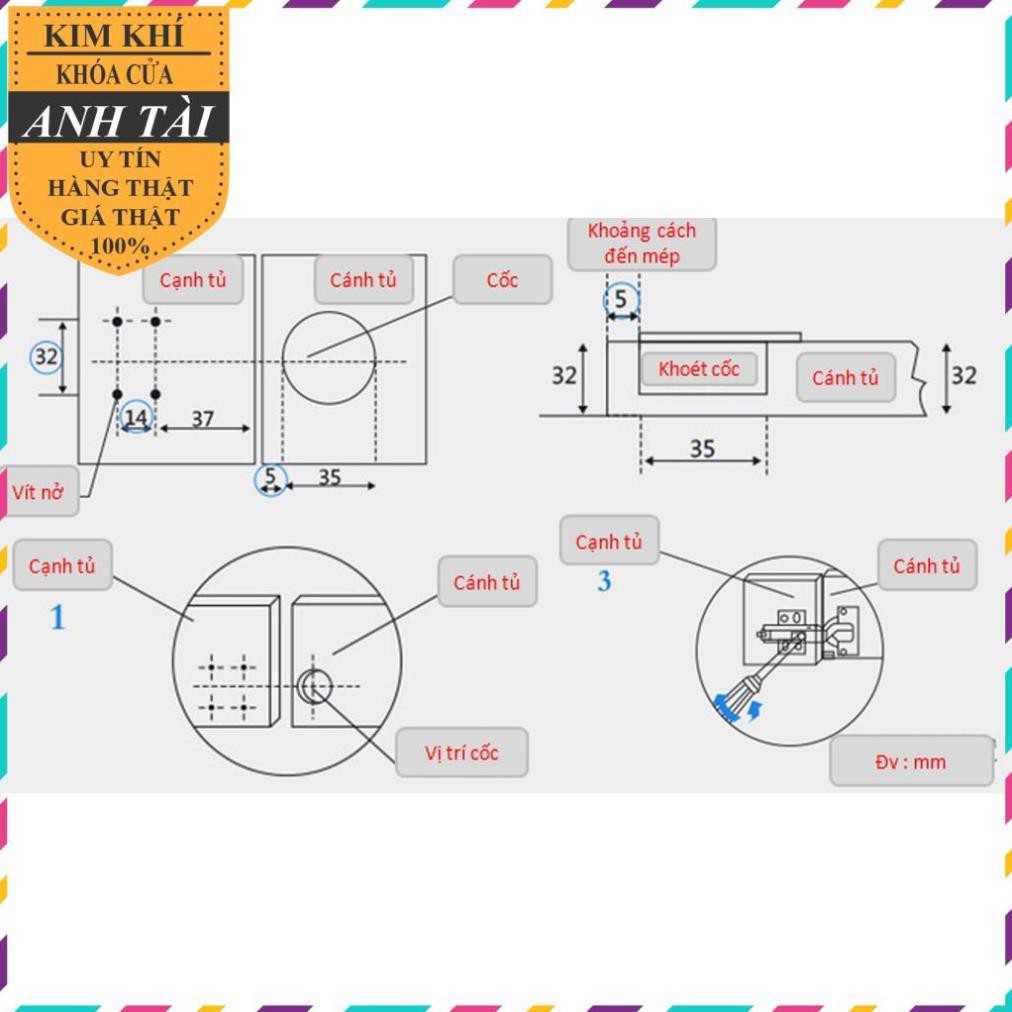 KIM KHÍ
KHÓA CỬA
ANH TÀI
UY TÍN
HÀNG THẬT
GIÁ THẬT
100%

Cạnh tủ
Cánh tủ
Cốc
32
14
37
5
35
Vít nở

Khoảng cách đến mép
5
32
Khoét cốc
Cánh tủ
32
35

Cạnh tủ
1
Cánh tủ
Vị trí cốc

Cạnh tủ
3
Cánh tủ
Đv : mm