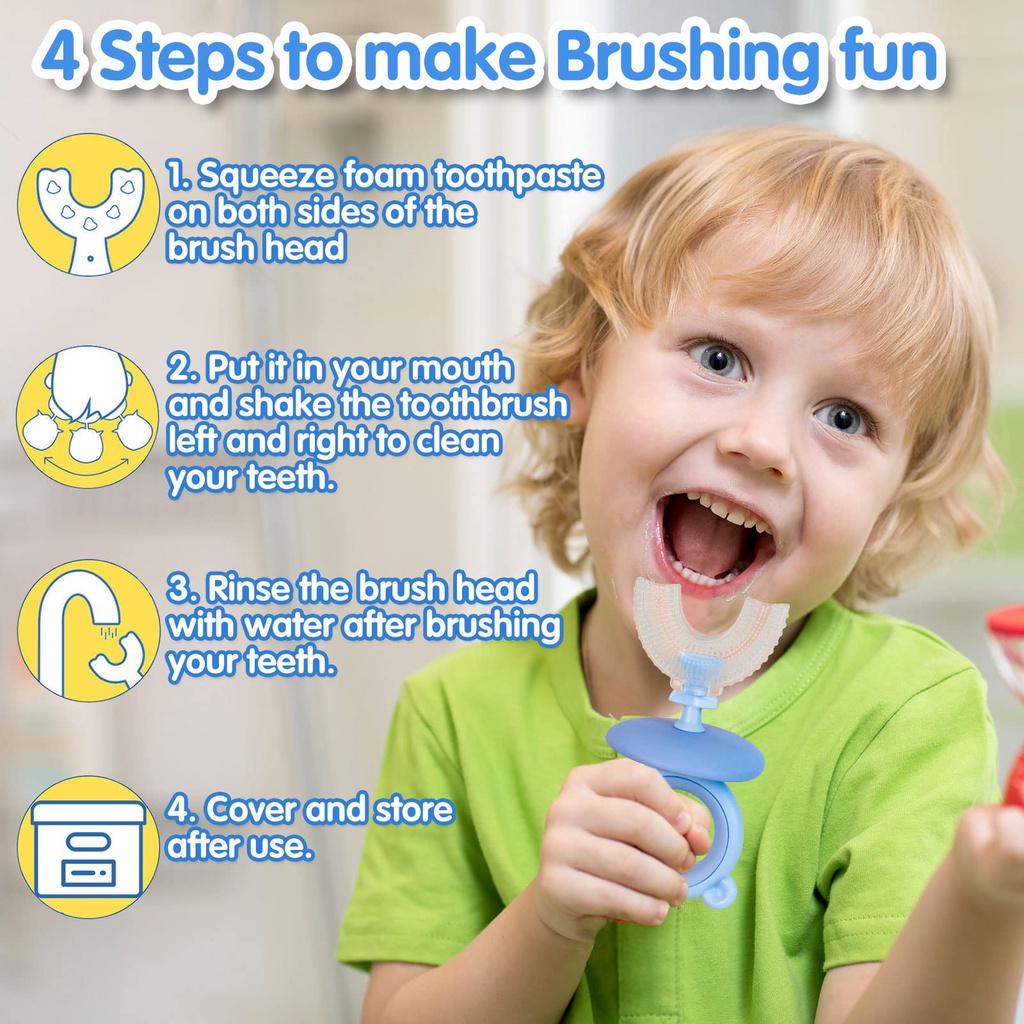 4 Steps to make Brushing fun

1. Squeeze foam toothpaste on both sides of the brush head

2. Put it in your mouth and shake the toothbrush left and right to clean your teeth.

3. Rinse the brush head with water after brushing your teeth.

4. Cover and store after use.