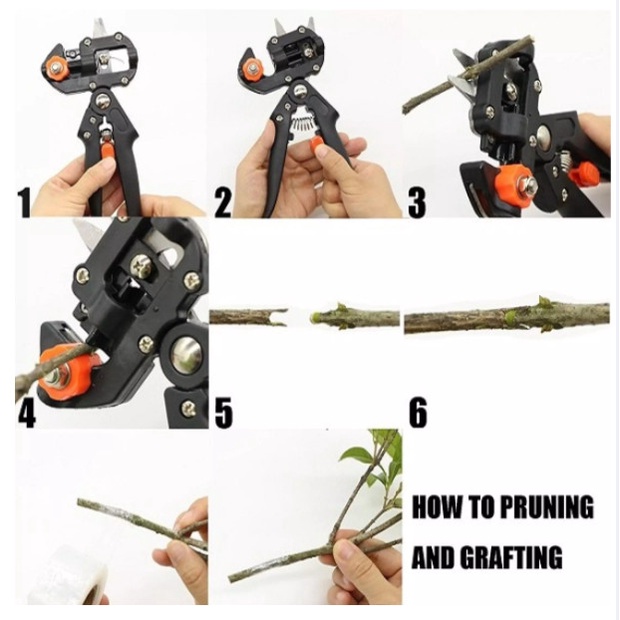 1
2
3
4
5
6

HOW TO PRUNING AND GRAFTING