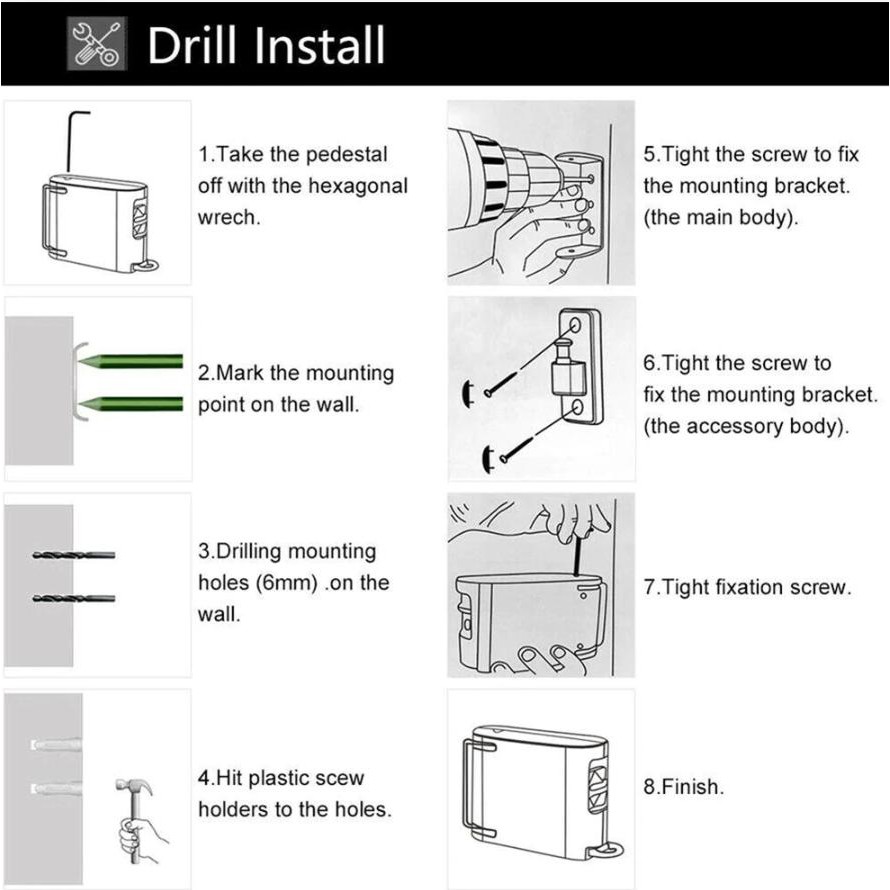 Drill Install

1.Take the pedestal off with the hexagonal wrech.

2.Mark the mounting point on the wall.

3.Drilling mounting holes (6mm) .on the wall.

4.Hit plastic scew holders to the holes.

5.Tight the screw to fix the mounting bracket. (the main body).

6.Tight the screw to fix the mounting bracket. (the accessory body).

7.Tight fixation screw.

8.Finish.