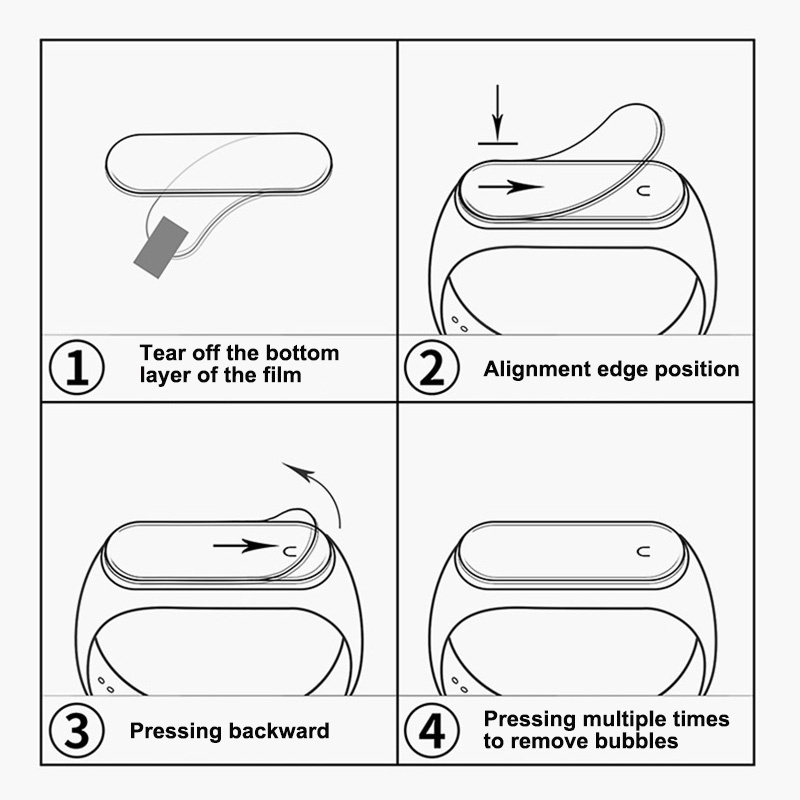 1 Tear off the bottom layer of the film

2 Alignment edge position

3 Pressing backward

4 Pressing multiple times to remove bubbles