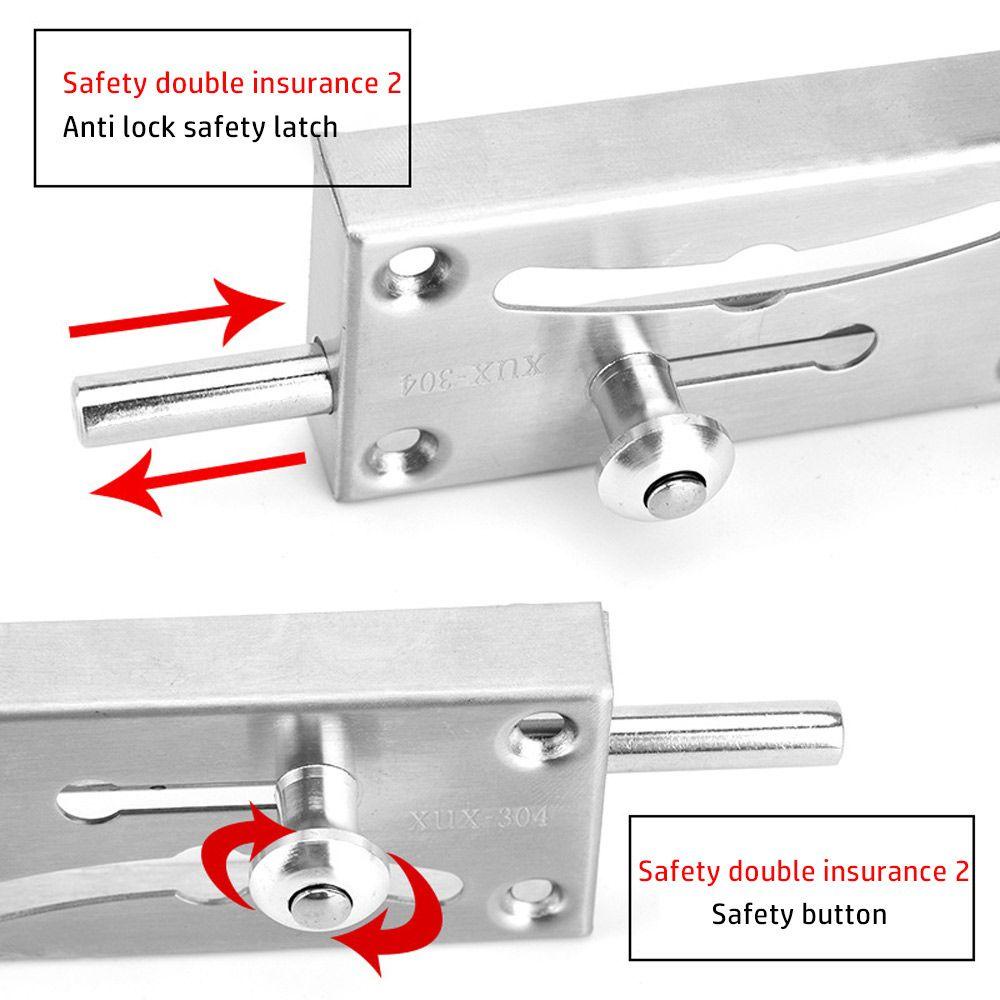 Safety double insurance 2
Anti lock safety latch

XUX-304

XUX-304

Safety double insurance 2
Safety button