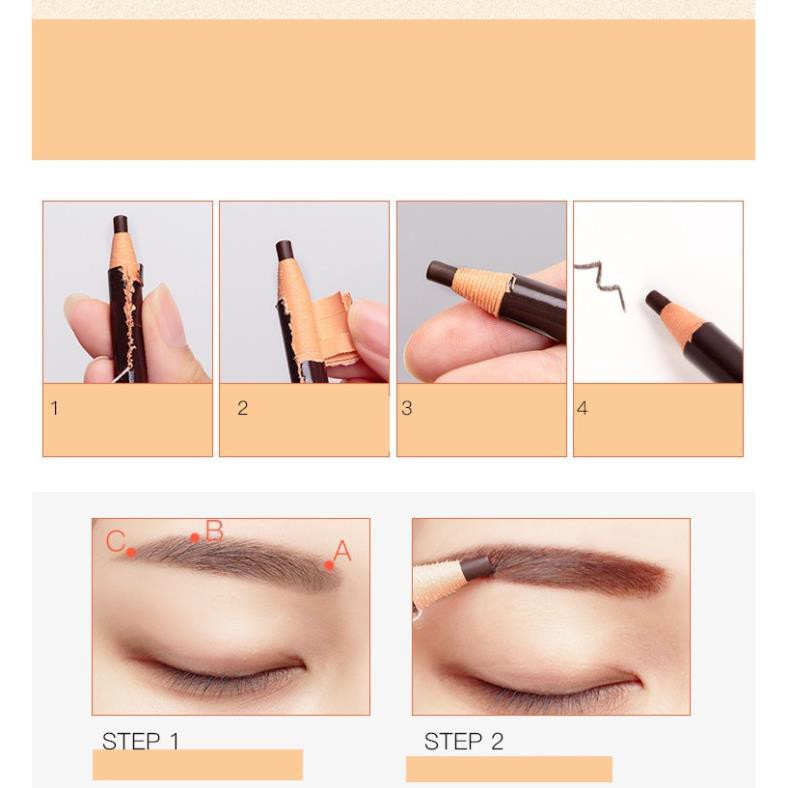 1

2

3

4

C

B

A

STEP 1

STEP 2