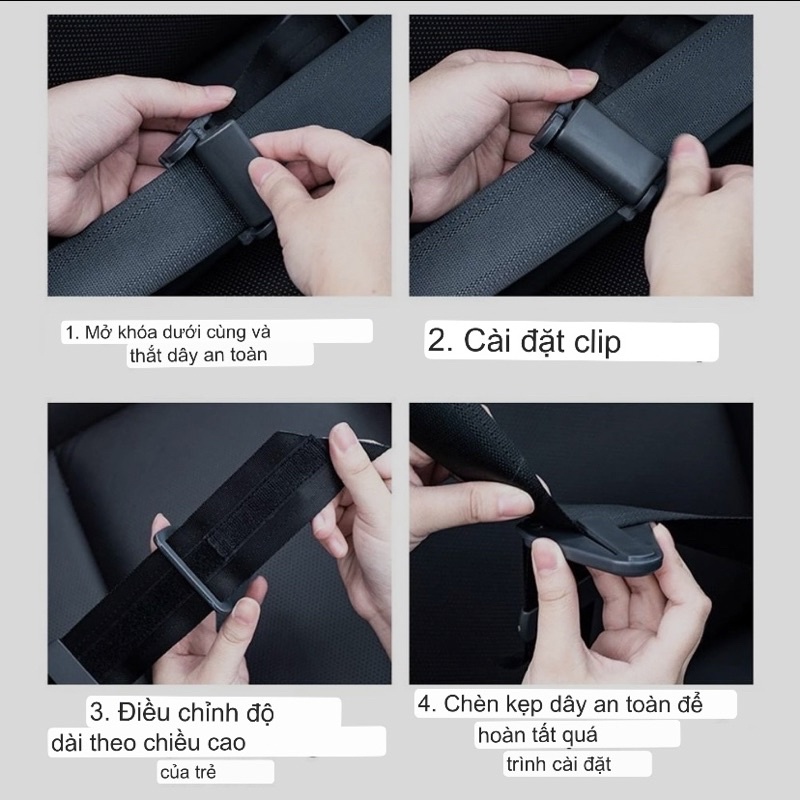 1. Mở khóa dưới cùng và thắt dây an toàn

2. Cài đặt clip

3. Điều chỉnh độ dài theo chiều cao của trẻ

4. Chèn kẹp dây an toàn để hoàn tất quá trình cài đặt