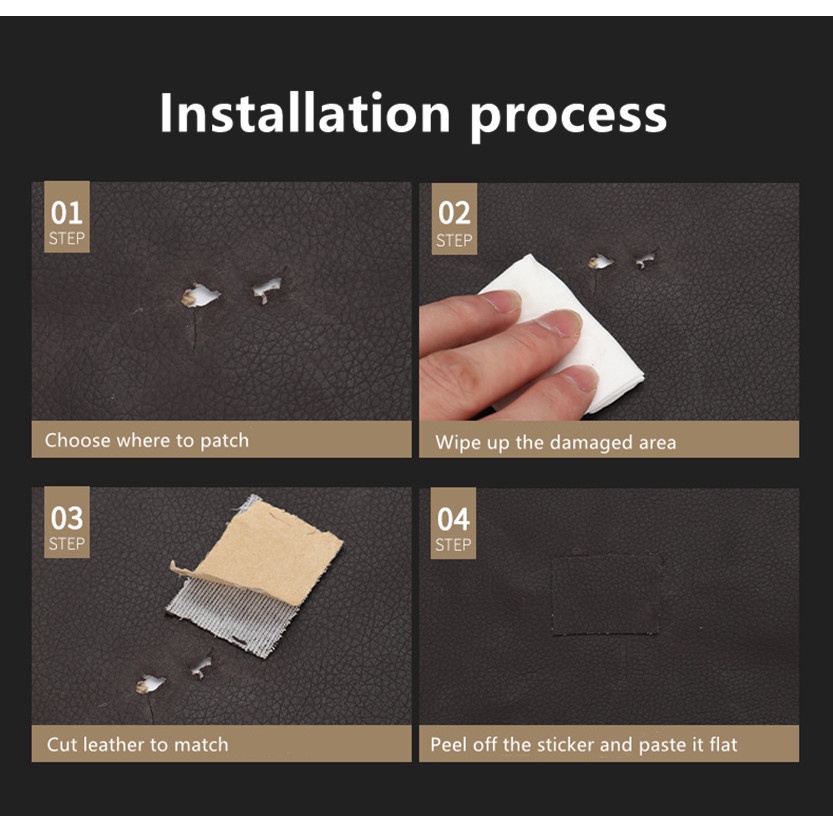 Installation process

01
STEP

Choose where to patch

02
STEP

Wipe up the damaged area

03
STEP

Cut leather to match

04
STEP

Peel off the sticker and paste it flat