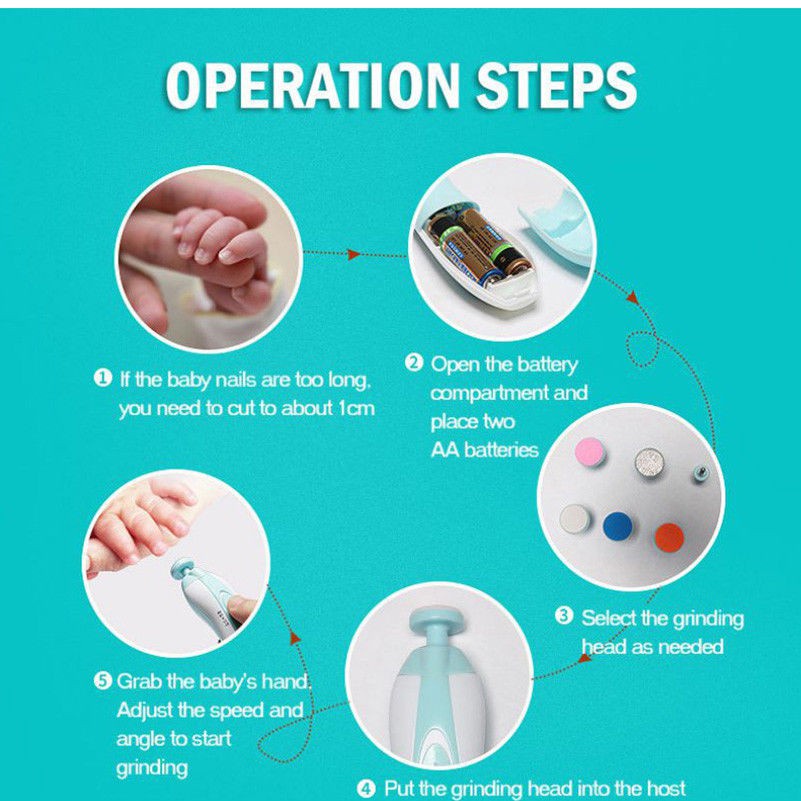 OPERATION STEPS

❶ If the baby nails are too long, you need to cut to about 1cm

❷ Open the battery compartment and place two AA batteries

❸ Select the grinding head as needed

❹ Put the grinding head into the host

❺ Grab the baby's hand, Adjust the speed and angle to start grinding