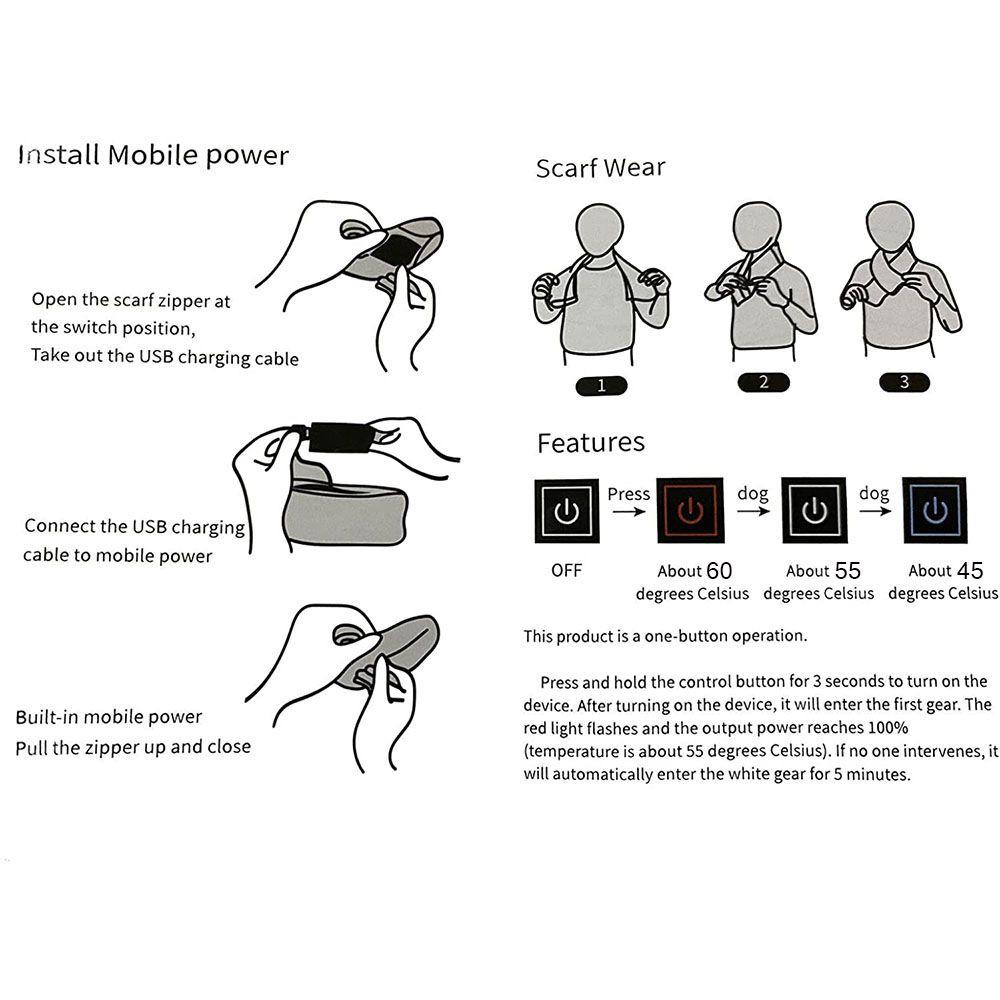 Install Mobile power

Open the scarf zipper at the switch position, Take out the USB charging cable

Connect the USB charging cable to mobile power

Built-in mobile power Pull the zipper up and close

Scarf Wear

1

2

3

Features

Press

dog

dog

OFF

About 60 degrees Celsius

About 55 degrees Celsius

About 45 degrees Celsius

This product is a one-button operation.

Press and hold the control button for 3 seconds to turn on the device. After turning on the device, it will enter the first gear. The red light flashes and the output power reaches 100% (temperature is about 55 degrees Celsius). If no one intervenes, it will automatically enter the white gear for 5 minutes.