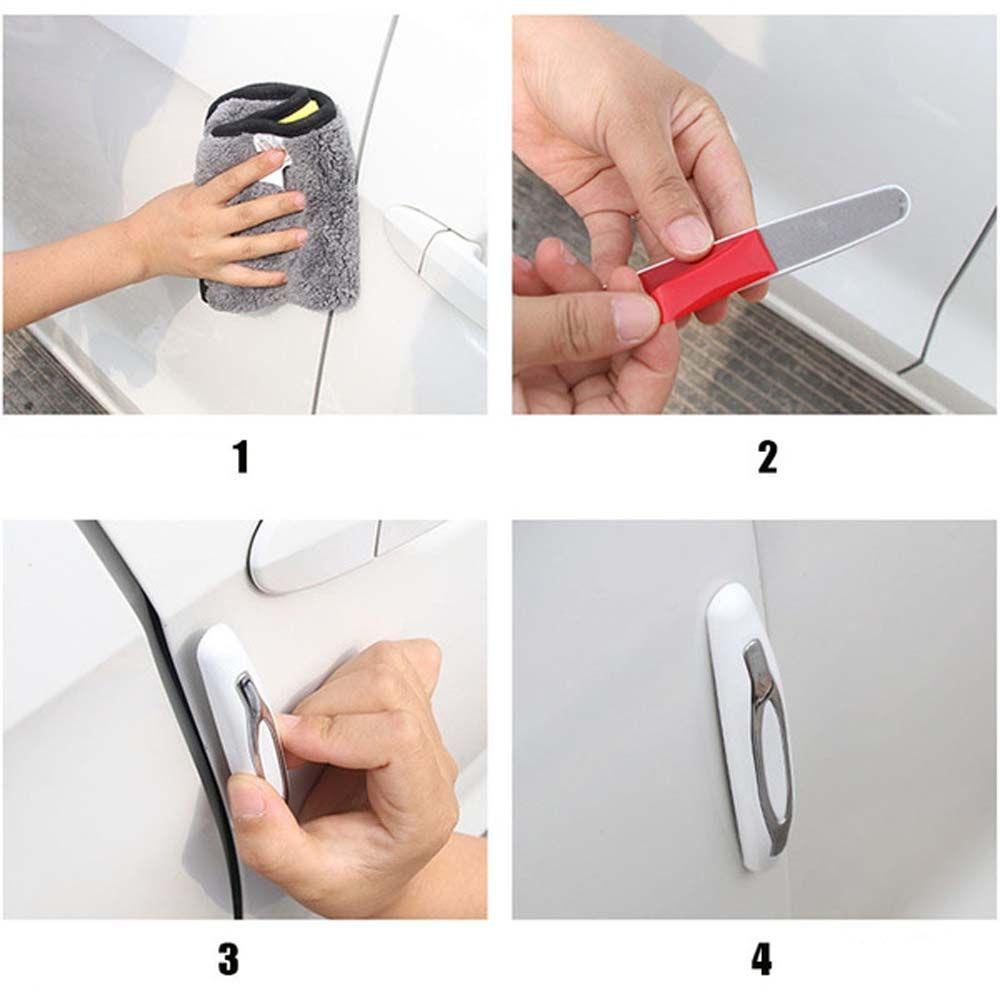 1

2

3

4