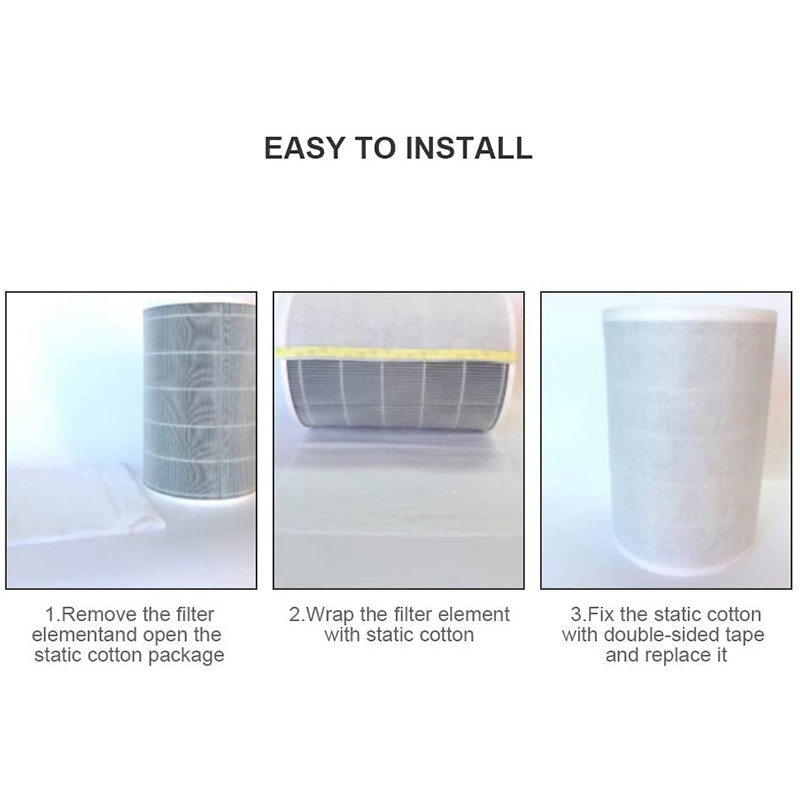 EASY TO INSTALL

1.Remove the filter elementand open the static cotton package

2.Wrap the filter element with static cotton

3.Fix the static cotton with double-sided tape and replace it