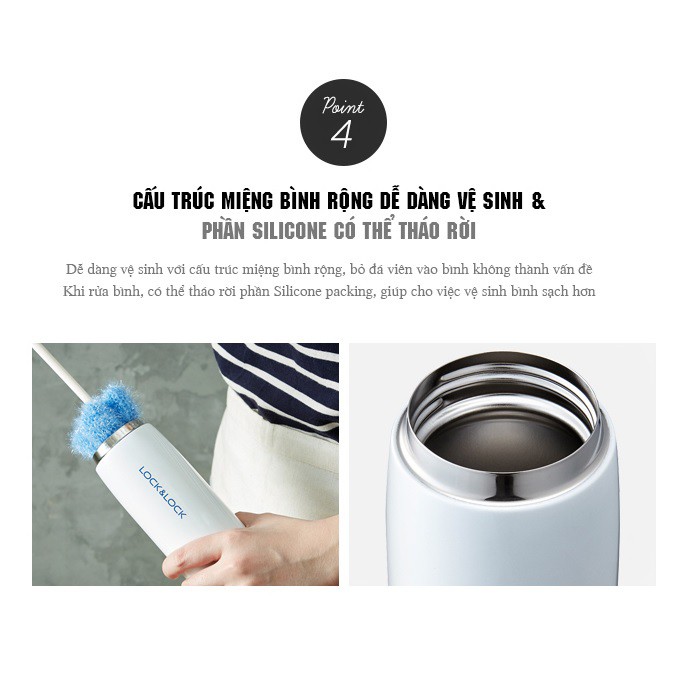 Point
4

CẤU TRÚC MIỆNG BÌNH RỘNG DỄ DÀNG VỆ SINH &
PHẦN SILICONE CÓ THỂ THÁO RỜI

Dễ dàng vệ sinh với cấu trúc miệng bình rộng, bỏ đá viên vào bình không thành vấn đề
Khi rửa bình, có thể tháo rời phần Silicone packing, giúp cho việc vệ sinh bình sạch hơn

LOCK&LOCK