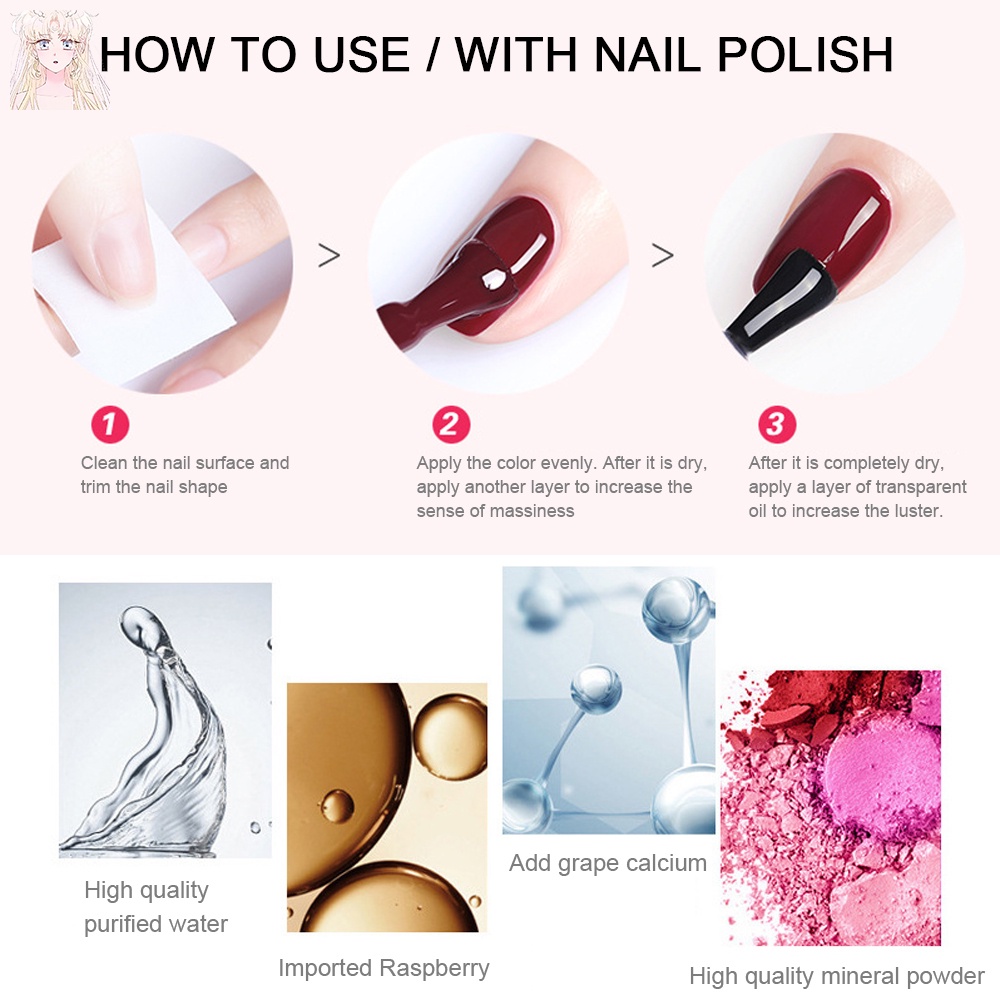 HOW TO USE / WITH NAIL POLISH

>

>

1
Clean the nail surface and trim the nail shape

2
Apply the color evenly. After it is dry, apply another layer to increase the sense of massiness

3
After it is completely dry, apply a layer of transparent oil to increase the luster.

High quality purified water

Imported Raspberry

Add grape calcium

High quality mineral powder