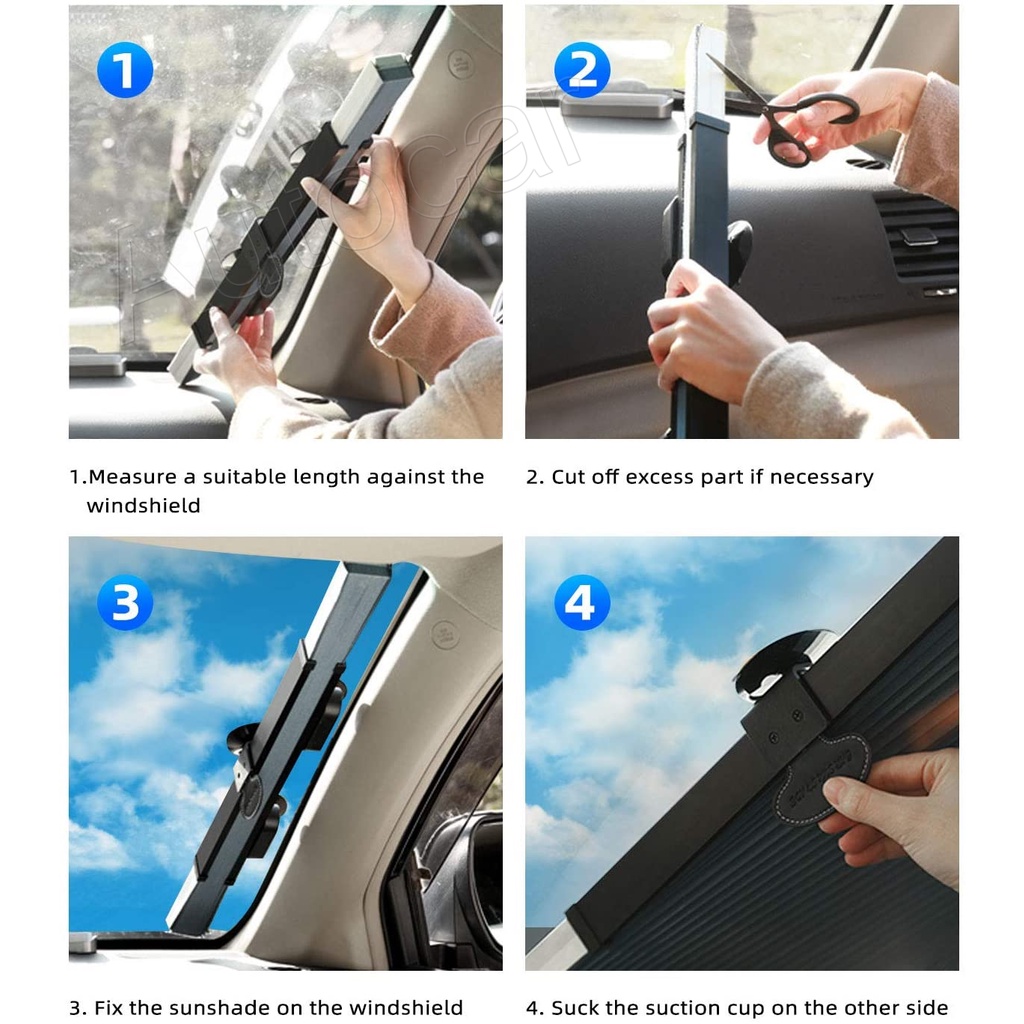 1

2

1.Measure a suitable length against the windshield

2. Cut off excess part if necessary

3

4

3. Fix the sunshade on the windshield

4. Suck the suction cup on the other side