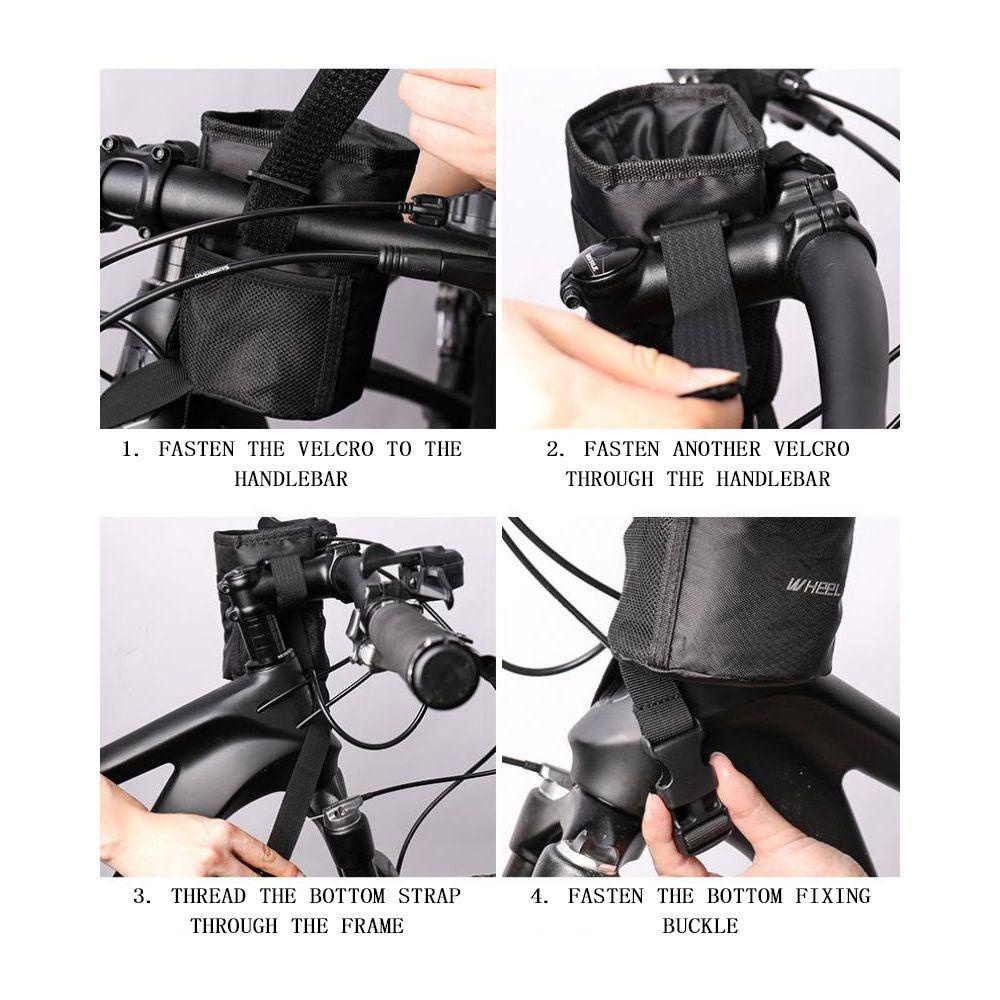 1. FASTEN THE VELCRO TO THE HANDLEBAR

2. FASTEN ANOTHER VELCRO THROUGH THE HANDLEBAR

WHEEL

3. THREAD THE BOTTOM STRAP THROUGH THE FRAME

4. FASTEN THE BOTTOM FIXING BUCKLE