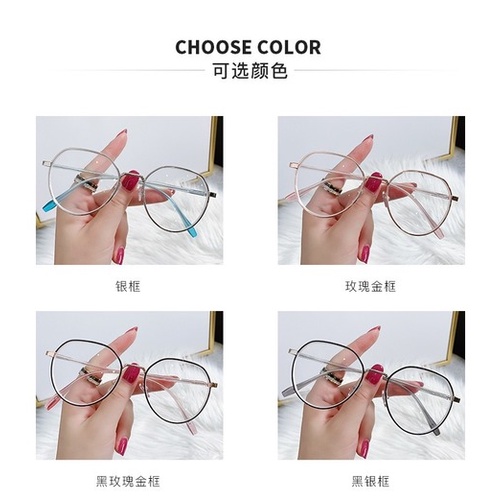 CHOOSE COLOR
可选颜色

银框

玫瑰金框

黑玫瑰金框

黑银框